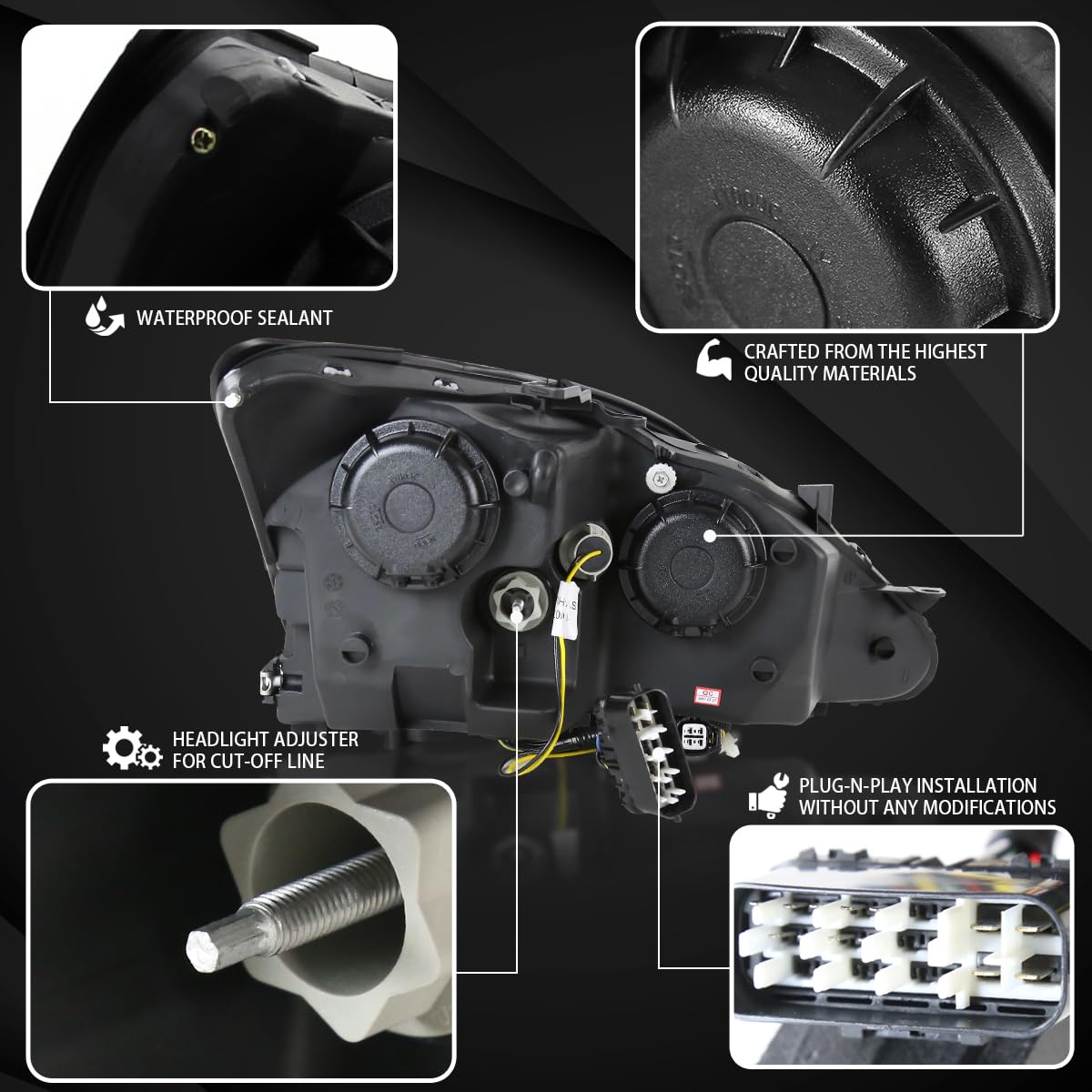 WATERPROOF SEALANT

CRAFTED FROM THE HIGHEST QUALITY MATERIALS

HEADLIGHT ADJUSTER FOR CUT-OFF LINE

PLUG-N-PLAY INSTALLATION WITHOUT ANY MODIFICATIONS

QC