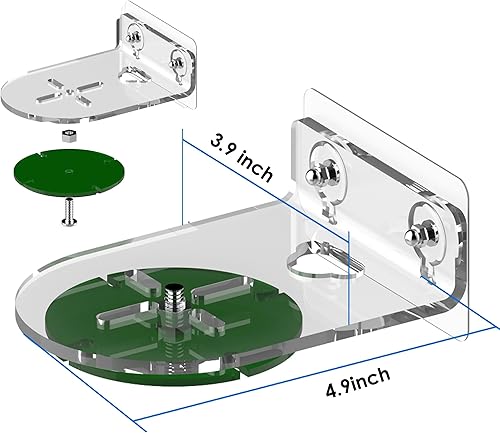 3.9 inch

4.9inch