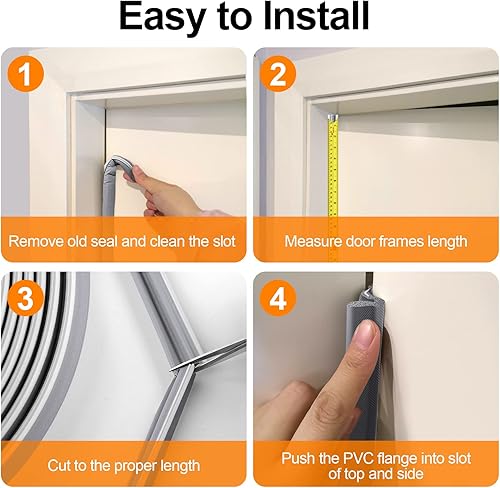 Easy to Install

1

Remove old seal and clean the slot

2

Measure door frames length

3

Cut to the proper length

4

Push the PVC flange into slot of top and side