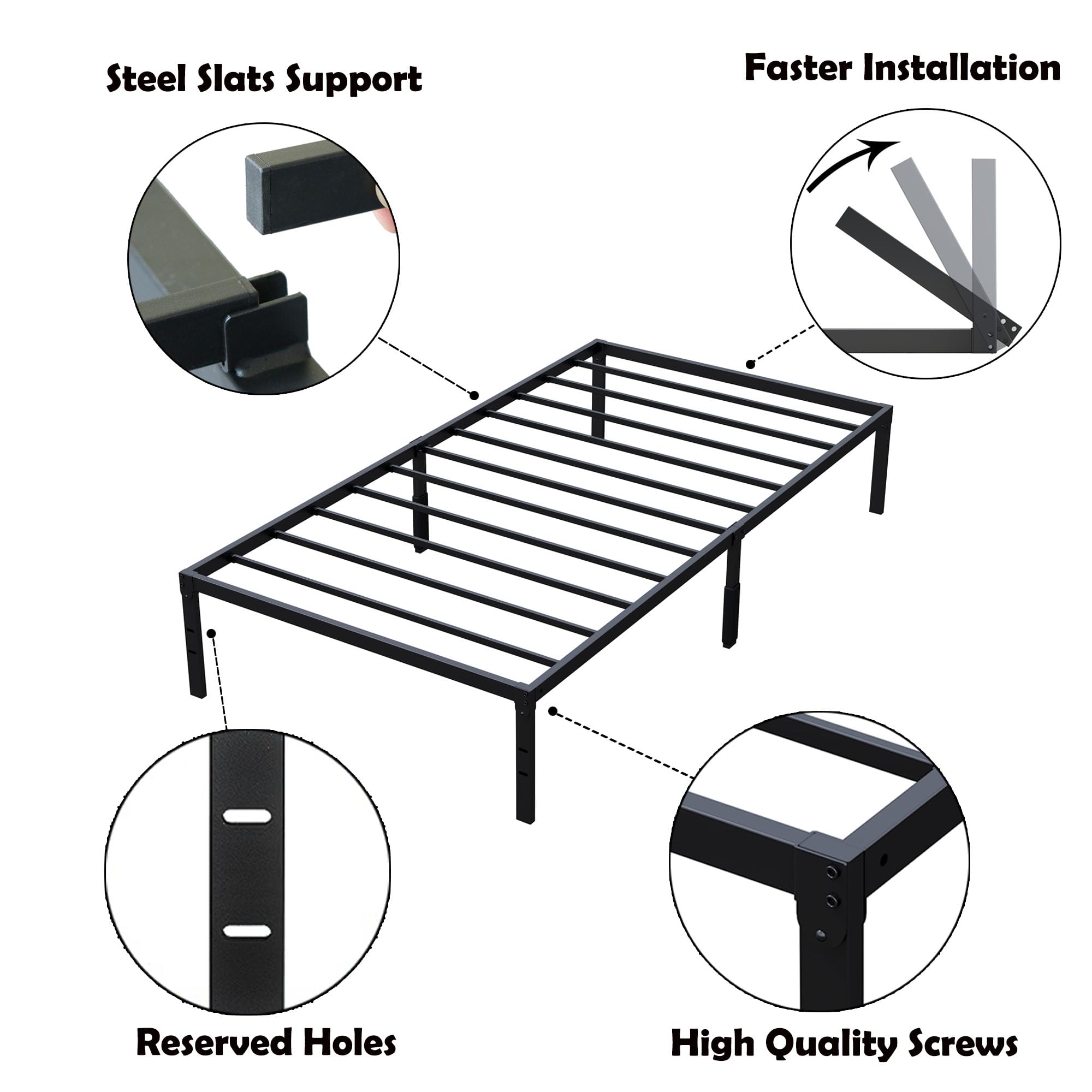 Steel Slats Support

Faster Installation

Reserved Holes

High Quality Screws