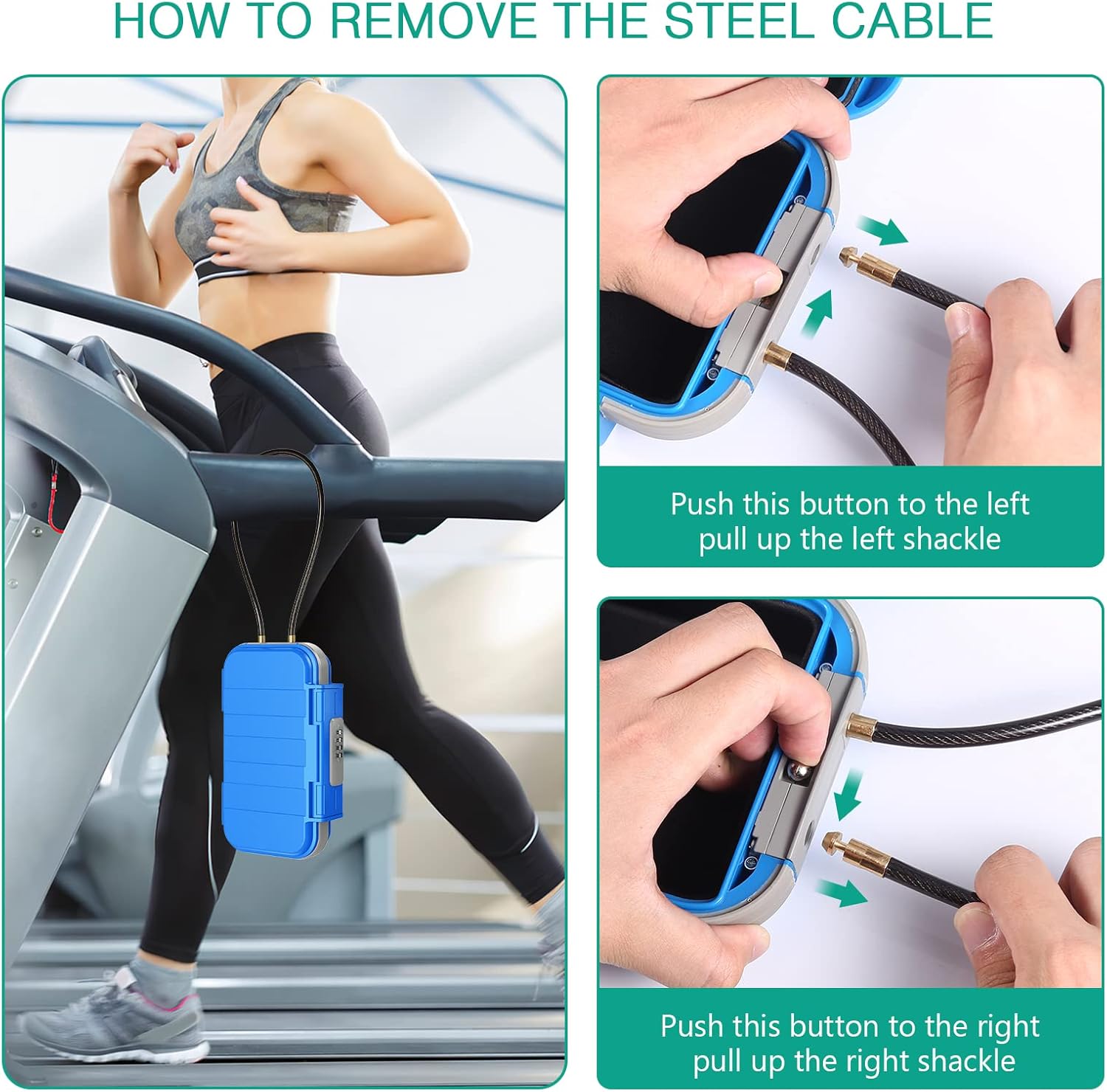 HOW TO REMOVE THE STEEL CABLE

Push this button to the left
pull up the left shackle

Push this button to the right
pull up the right shackle