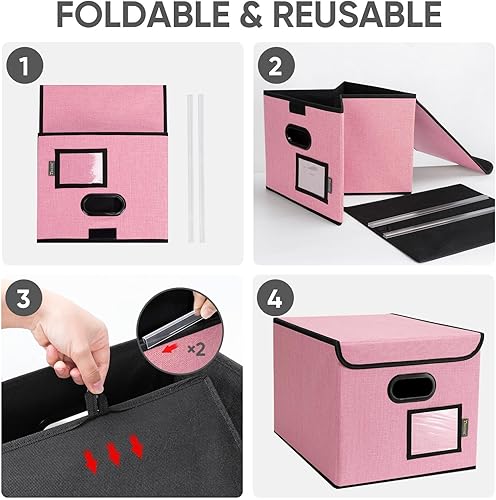 FOLDABLE & REUSABLE

1

2

3

×2

4