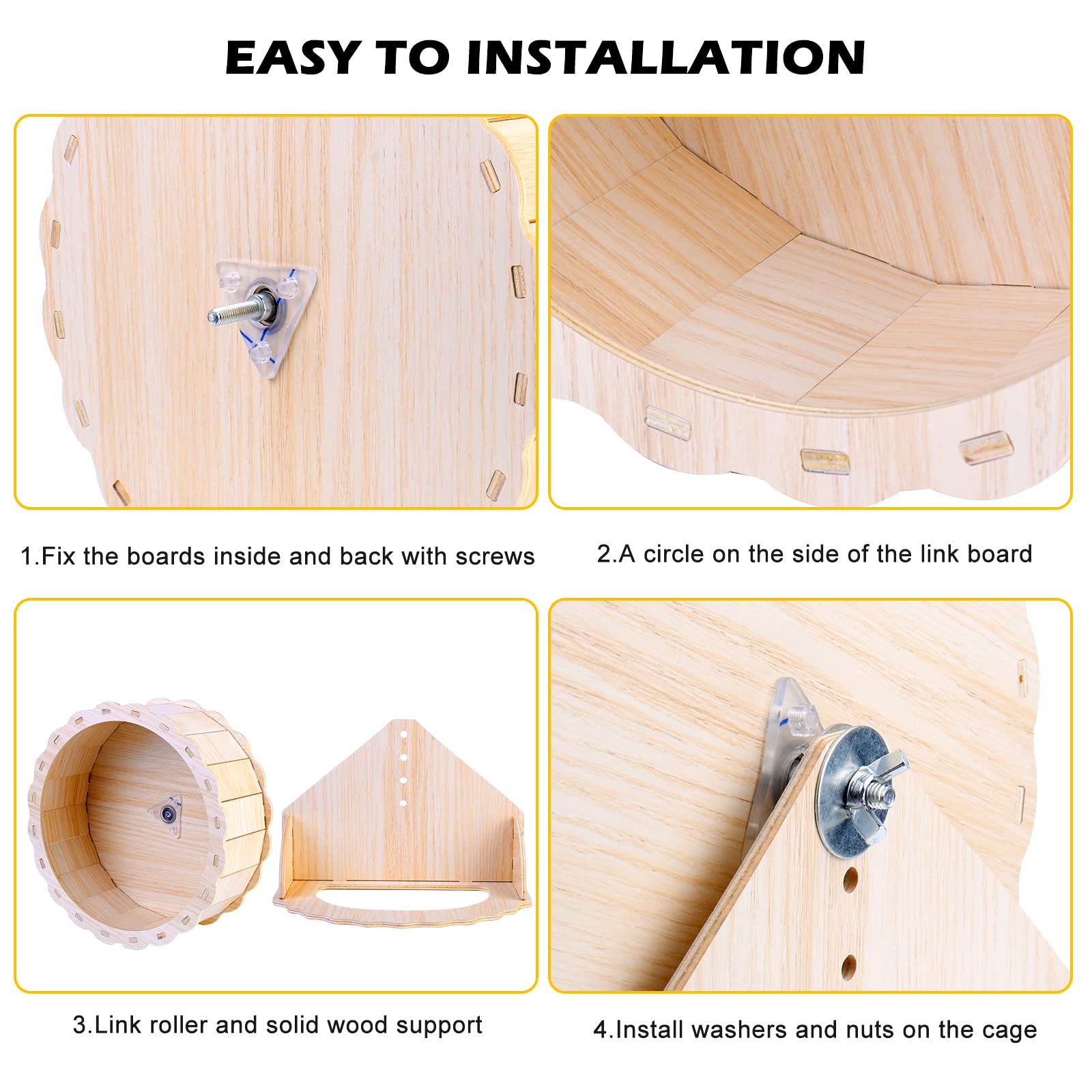 EASY TO INSTALLATION

1.Fix the boards inside and back with screws

2.A circle on the side of the link board

3.Link roller and solid wood support

4.Install washers and nuts on the cage