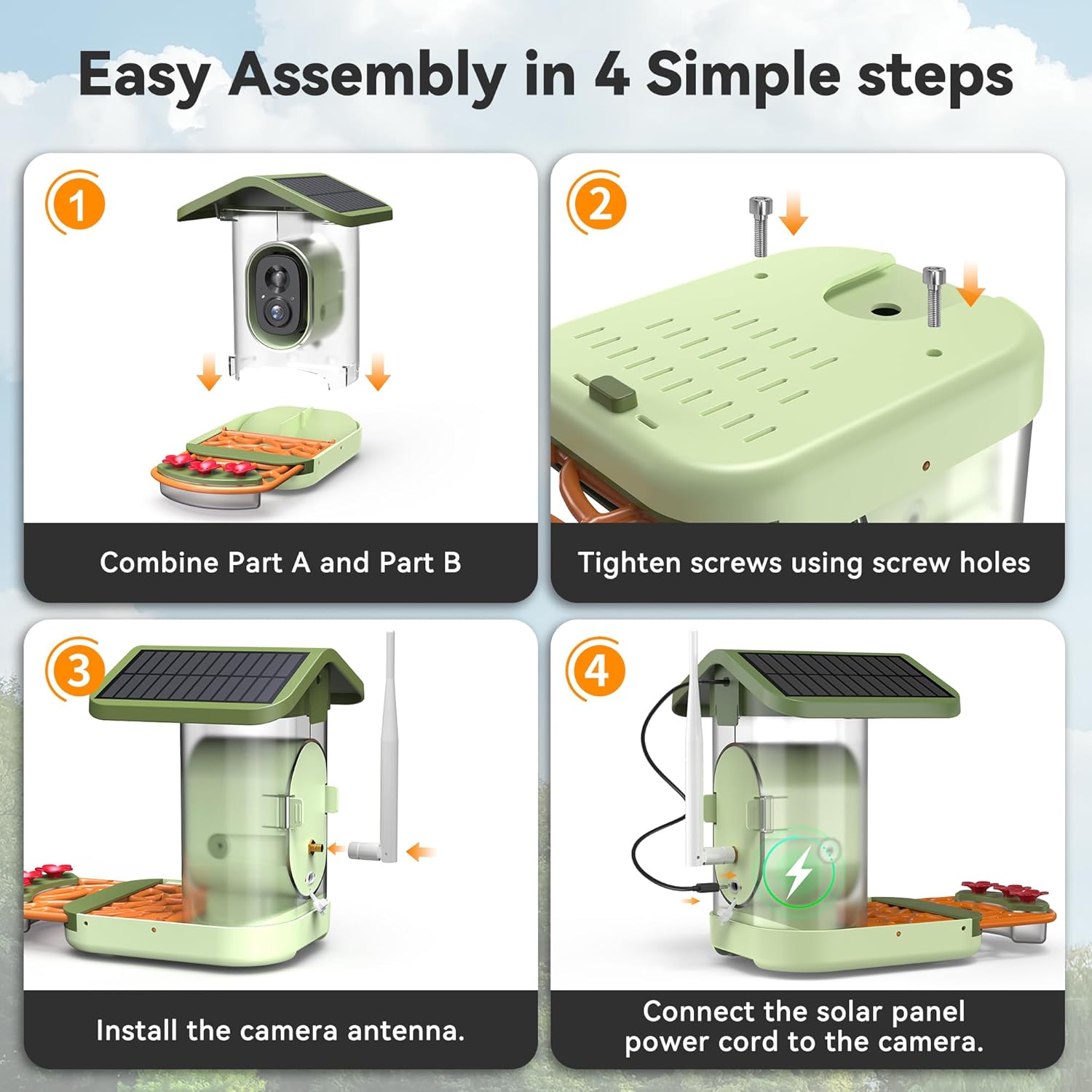 Easy Assembly in 4 Simple steps

1

Combine Part A and Part B

2

Tighten screws using screw holes

3

Install the camera antenna.

4

Connect the solar panel power cord to the camera.