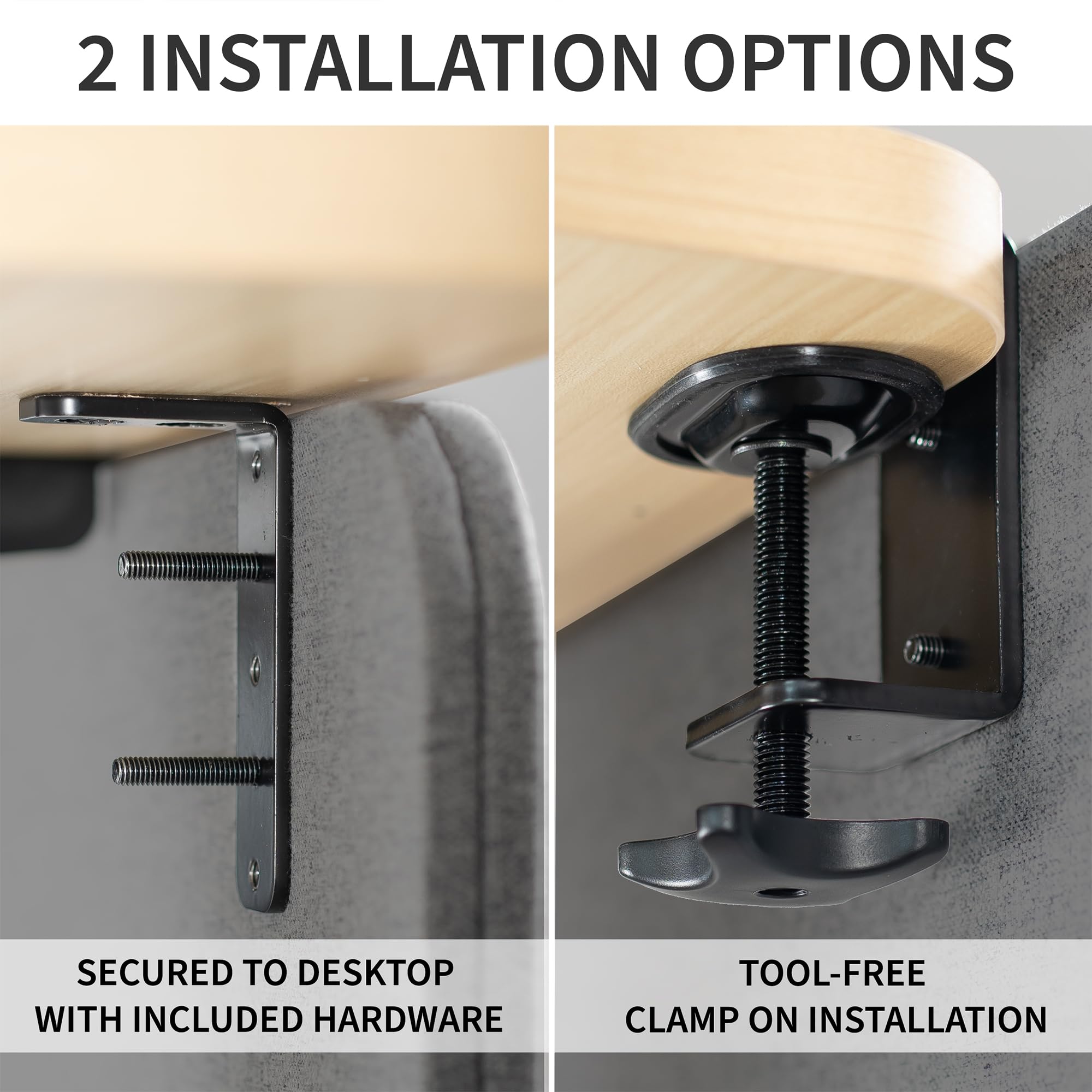 2 INSTALLATION OPTIONS

SECURED TO DESKTOP
WITH INCLUDED HARDWARE

TOOL-FREE
CLAMP ON INSTALLATION