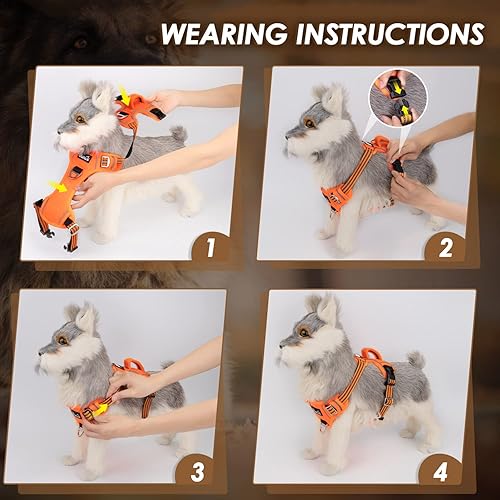 WEARING INSTRUCTIONS

1

2

3

4