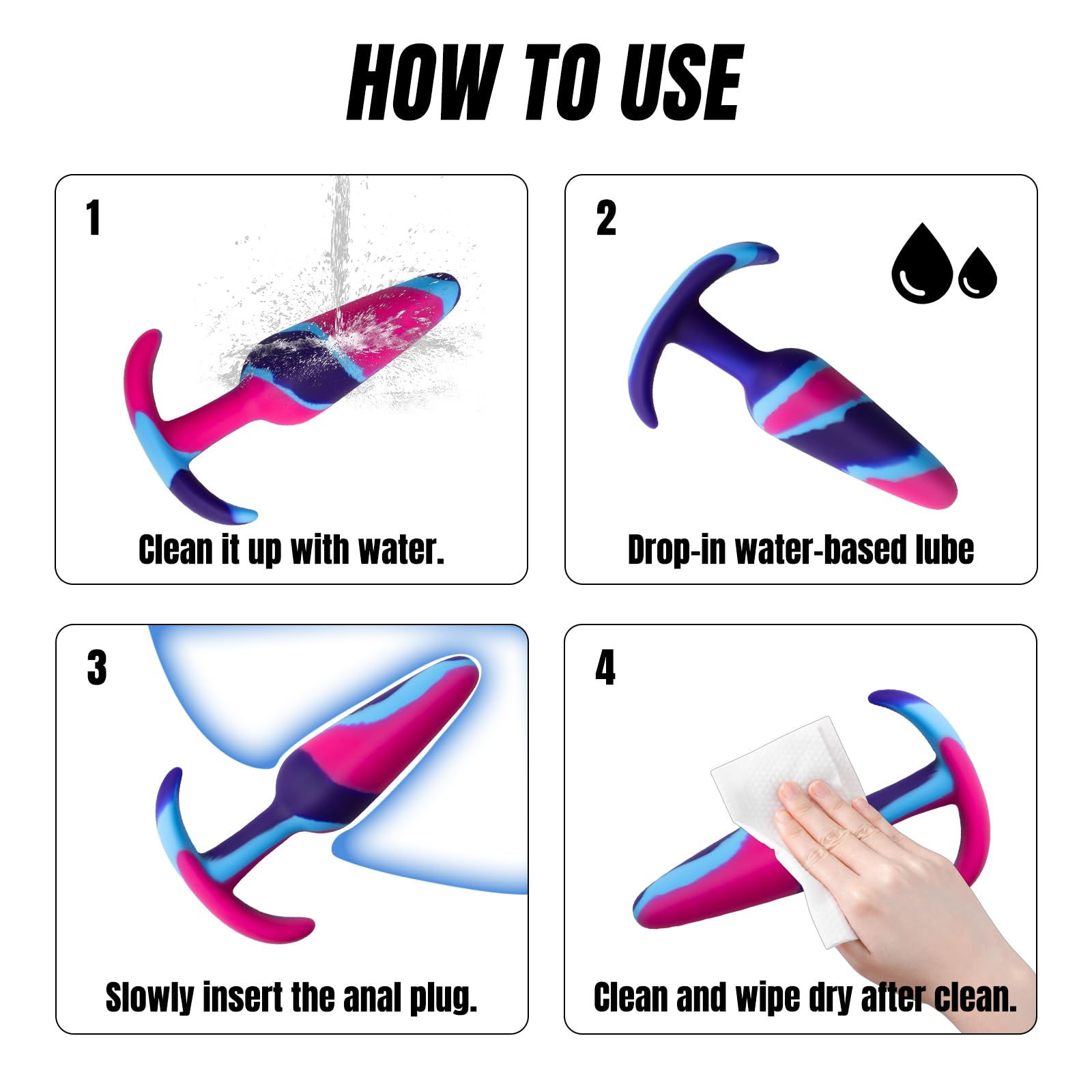 HOW TO USE

1

Clean it up with water.

2

Drop-in water-based lube

3

Slowly insert the anal plug.

4

Clean and wipe dry after clean.