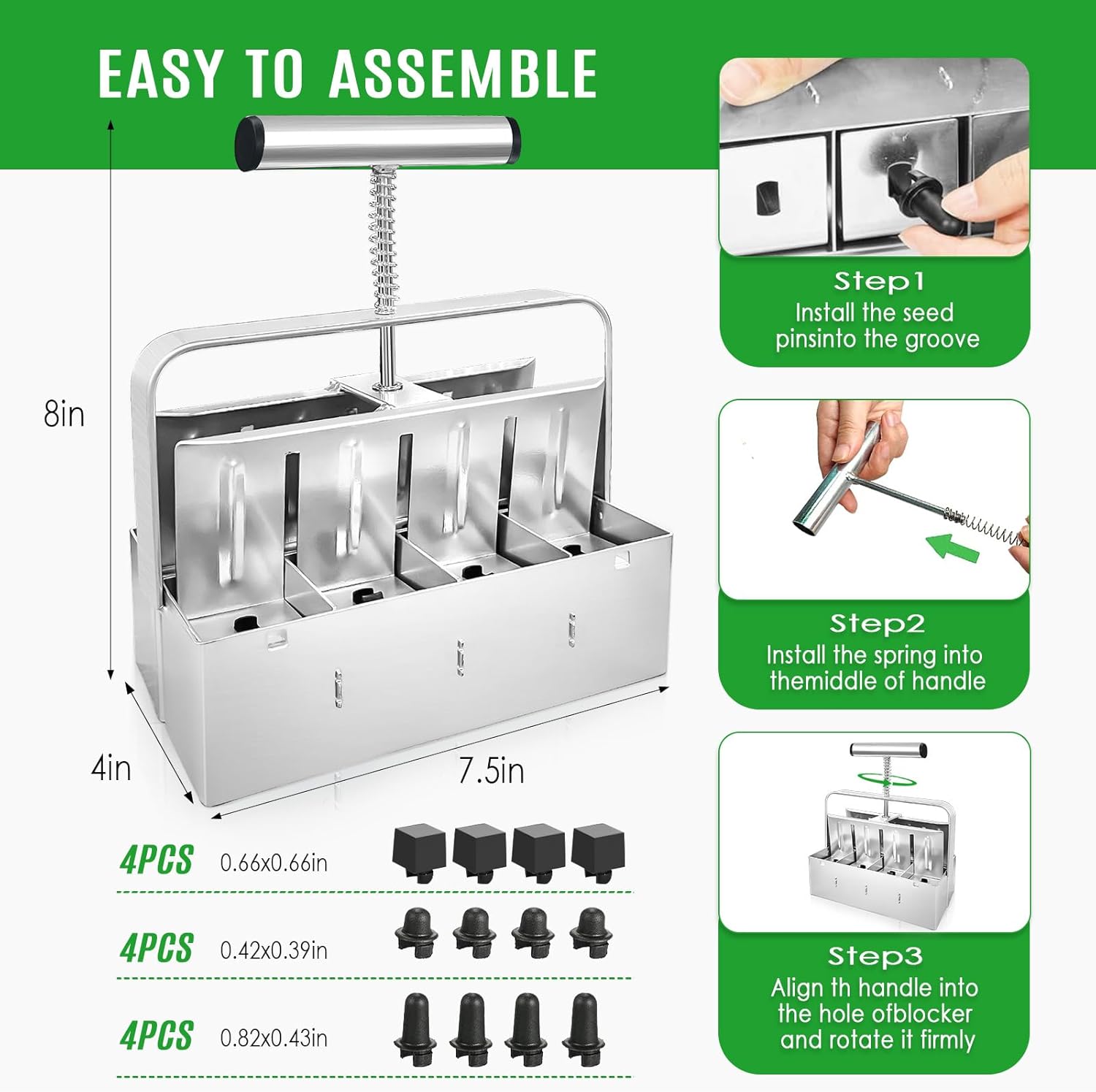 EASY TO ASSEMBLE

8in

4in

7.5in

4PCS 0.66x0.66in

4PCS 0.42x0.39in

4PCS 0.82x0.43in

Step1
Install the seed pinsinto the groove

Step2
Install the spring into themiddle of handle

Step3
Align th handle into the hole ofblocker and rotate it firmly