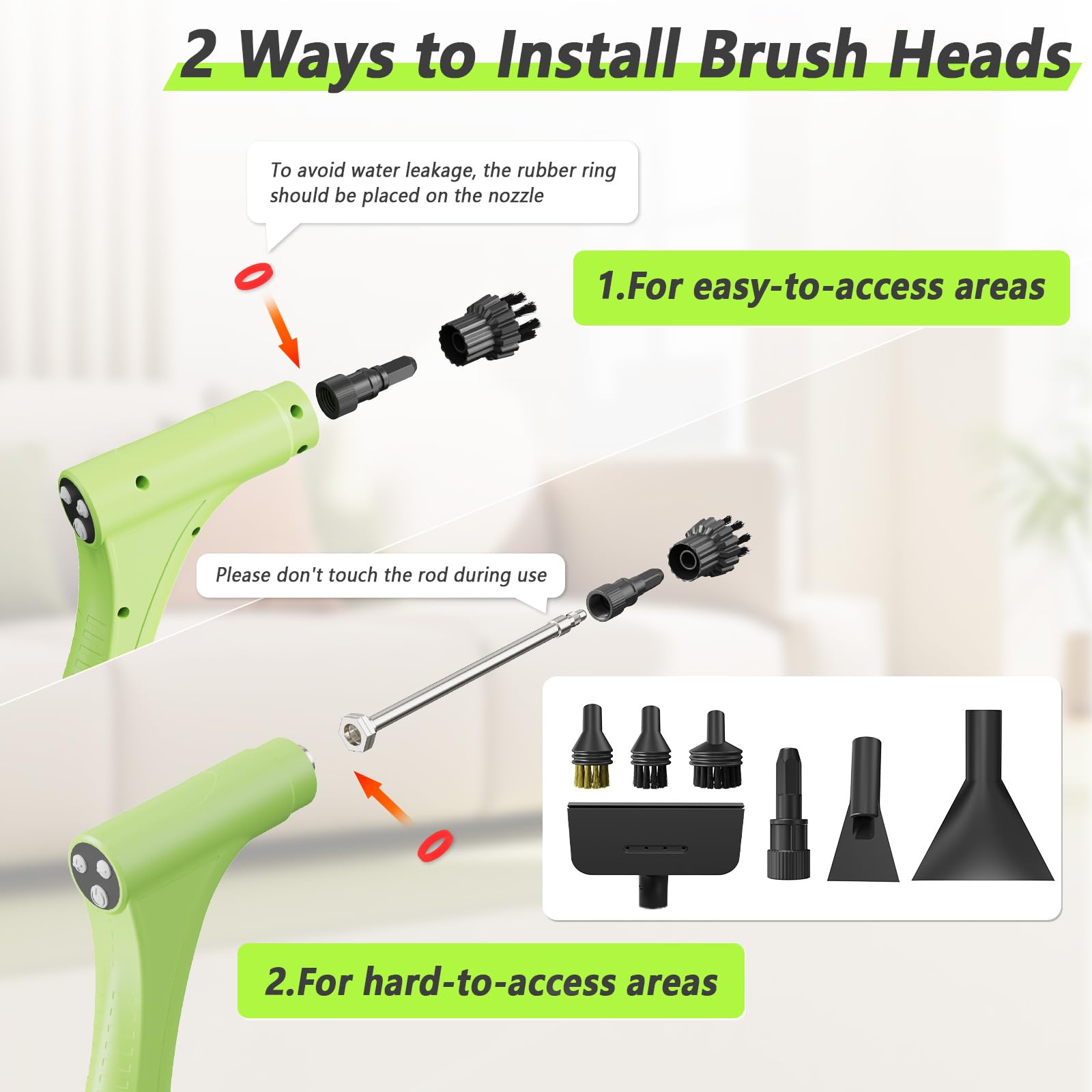 2 Ways to Install Brush Heads

To avoid water leakage, the rubber ring should be placed on the nozzle

1.For easy-to-access areas

Please don't touch the rod during use

2.For hard-to-access areas