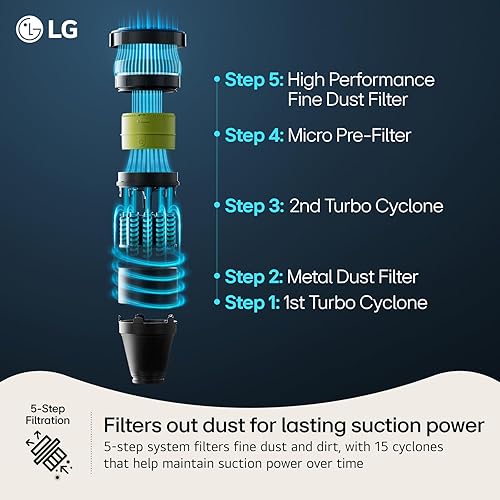 LG

Step 5: High Performance Fine Dust Filter

Step 4: Micro Pre-Filter

Step 3: 2nd Turbo Cyclone

Step 2: Metal Dust Filter

Step 1: 1st Turbo Cyclone

5-Step Filtration

Filters out dust for lasting suction power

5-step system filters fine dust and dirt, with 15 cyclones that help maintain suction power over time