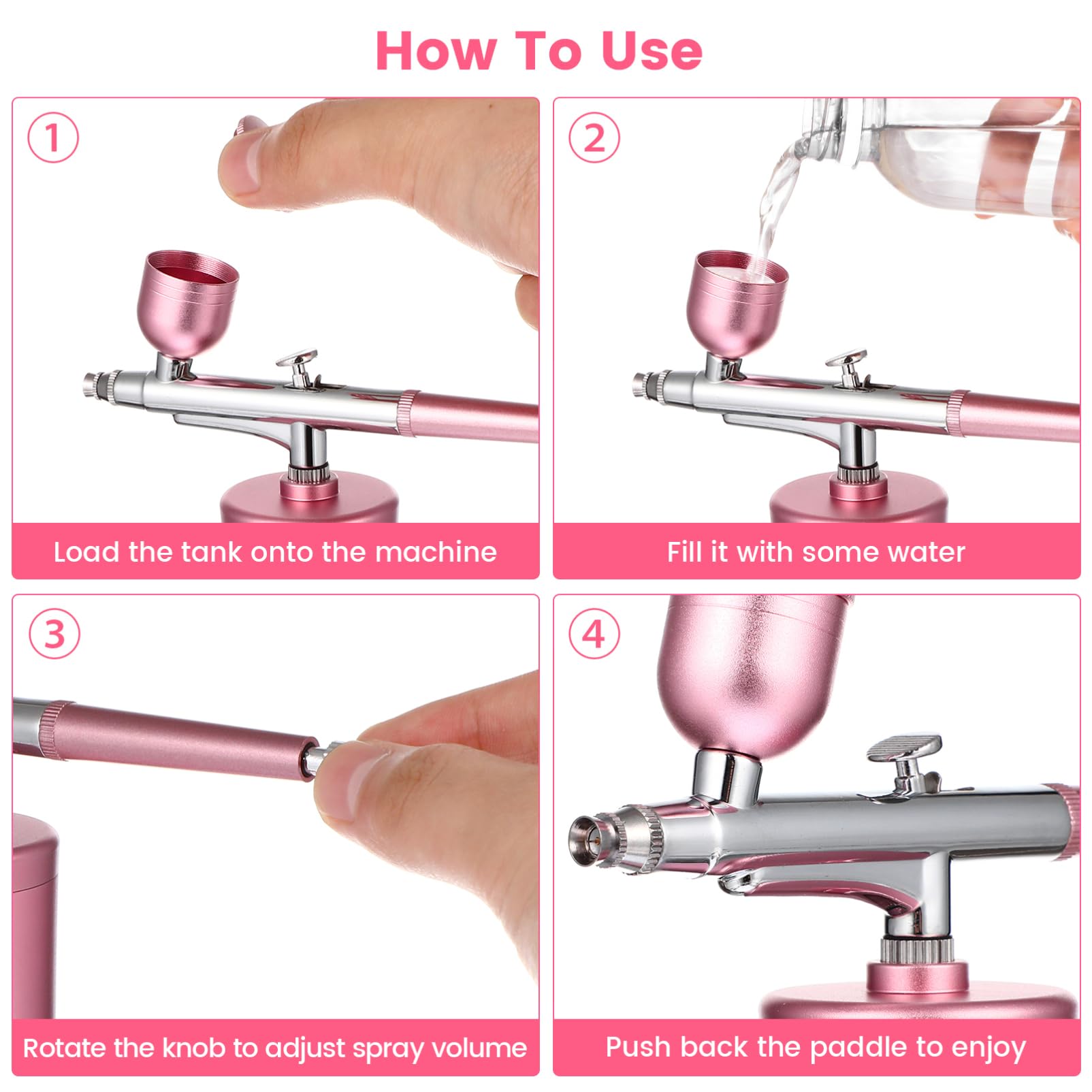 How To Use

1

Load the tank onto the machine

2

Fill it with some water

3

Rotate the knob to adjust spray volume

4

Push back the paddle to enjoy