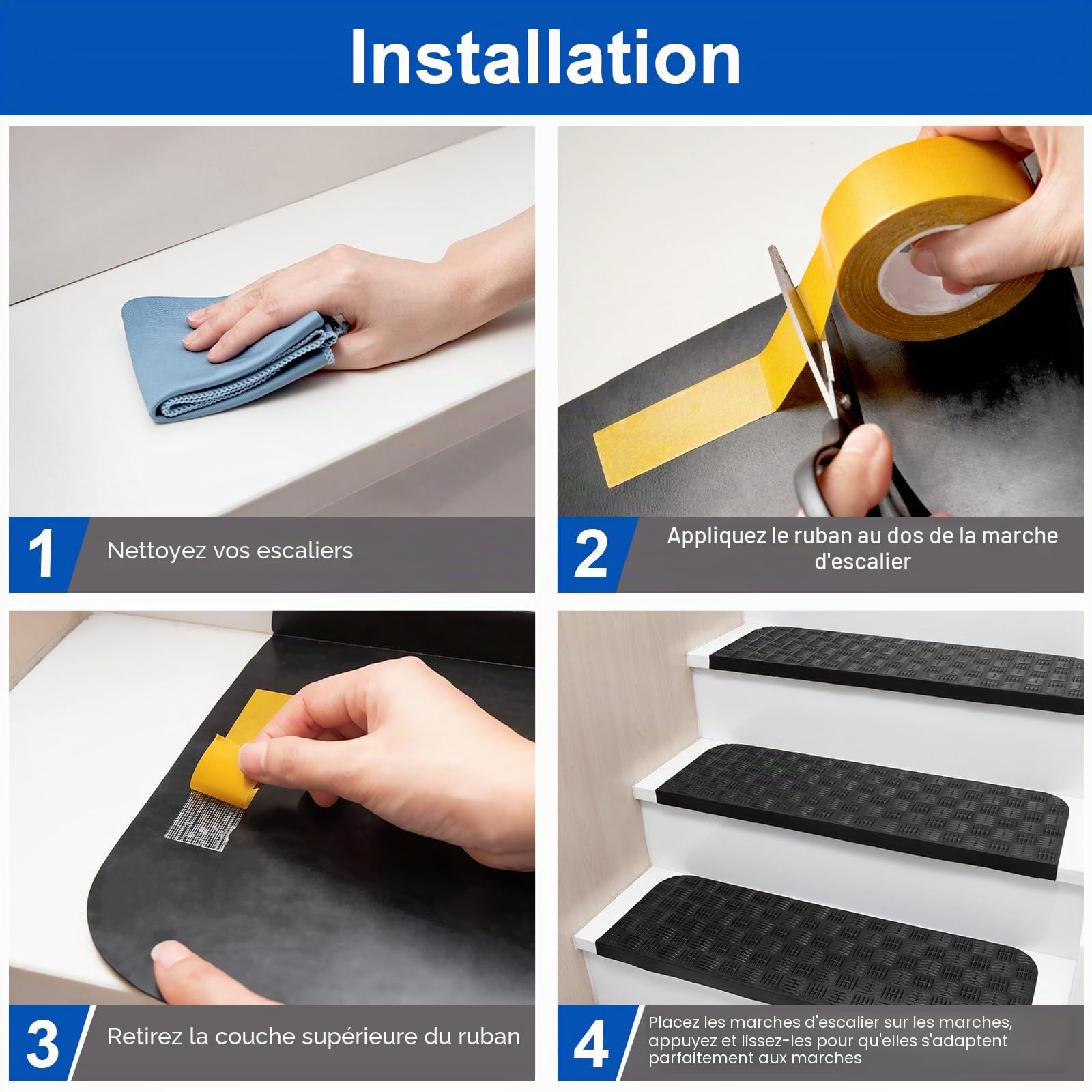 Installation

1 Nettoyez vos escaliers

2 Appliquez le ruban au dos de la marche d'escalier

3 Retirez la couche supérieure du ruban

4 Placez les marches d'escalier sur les marches, appuyez et lissez-les pour qu'elles s'adaptent parfaitement aux marches