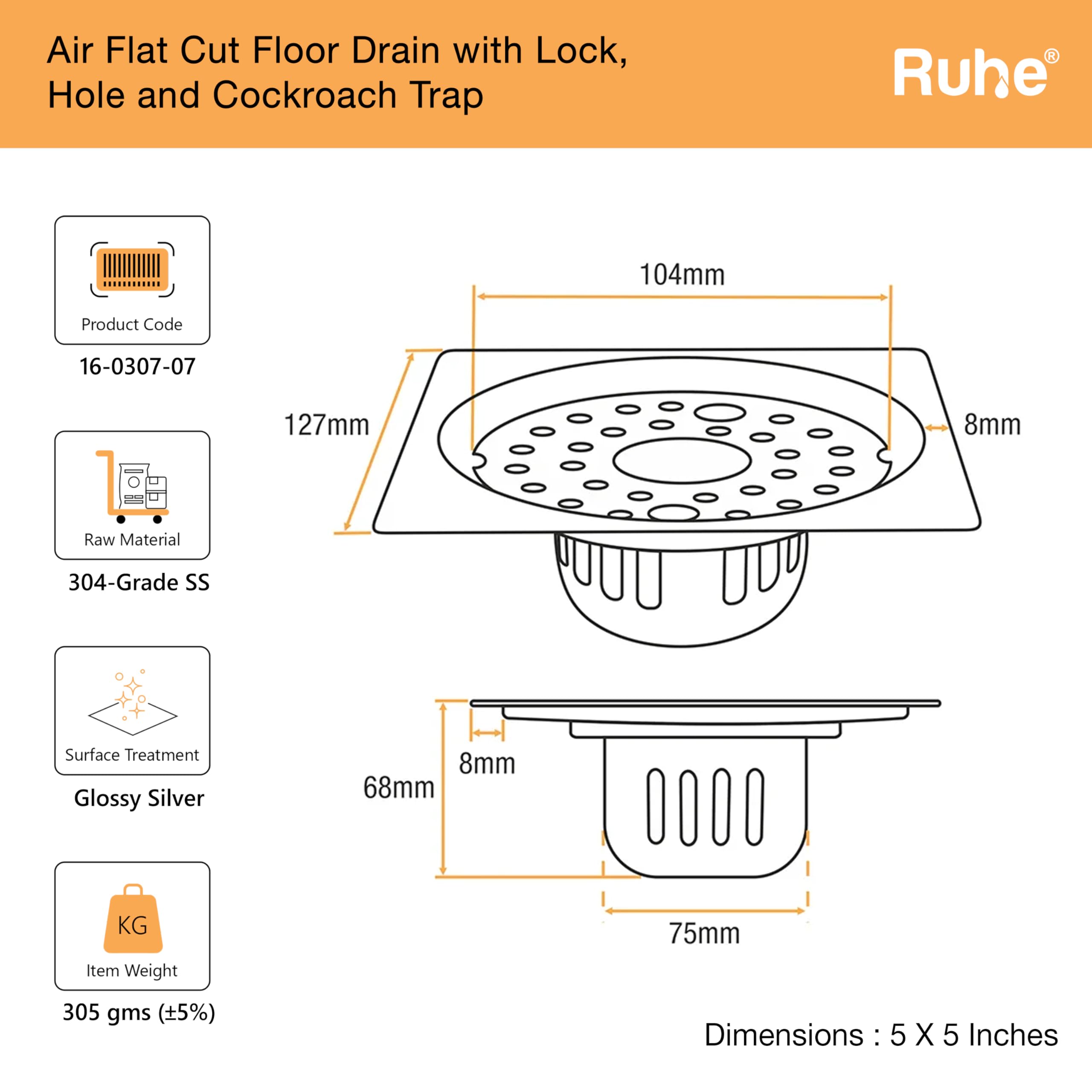 Air Flat Cut Floor Drain with Lock, Hole and Cockroach Trap

Ruhe®

Product Code
16-0307-07

Raw Material
304-Grade SS

Surface Treatment
Glossy Silver

KG
Item Weight
305 gms (±5%)

104mm
127mm
8mm

8mm
68mm
75mm

Dimensions : 5 X 5 Inches