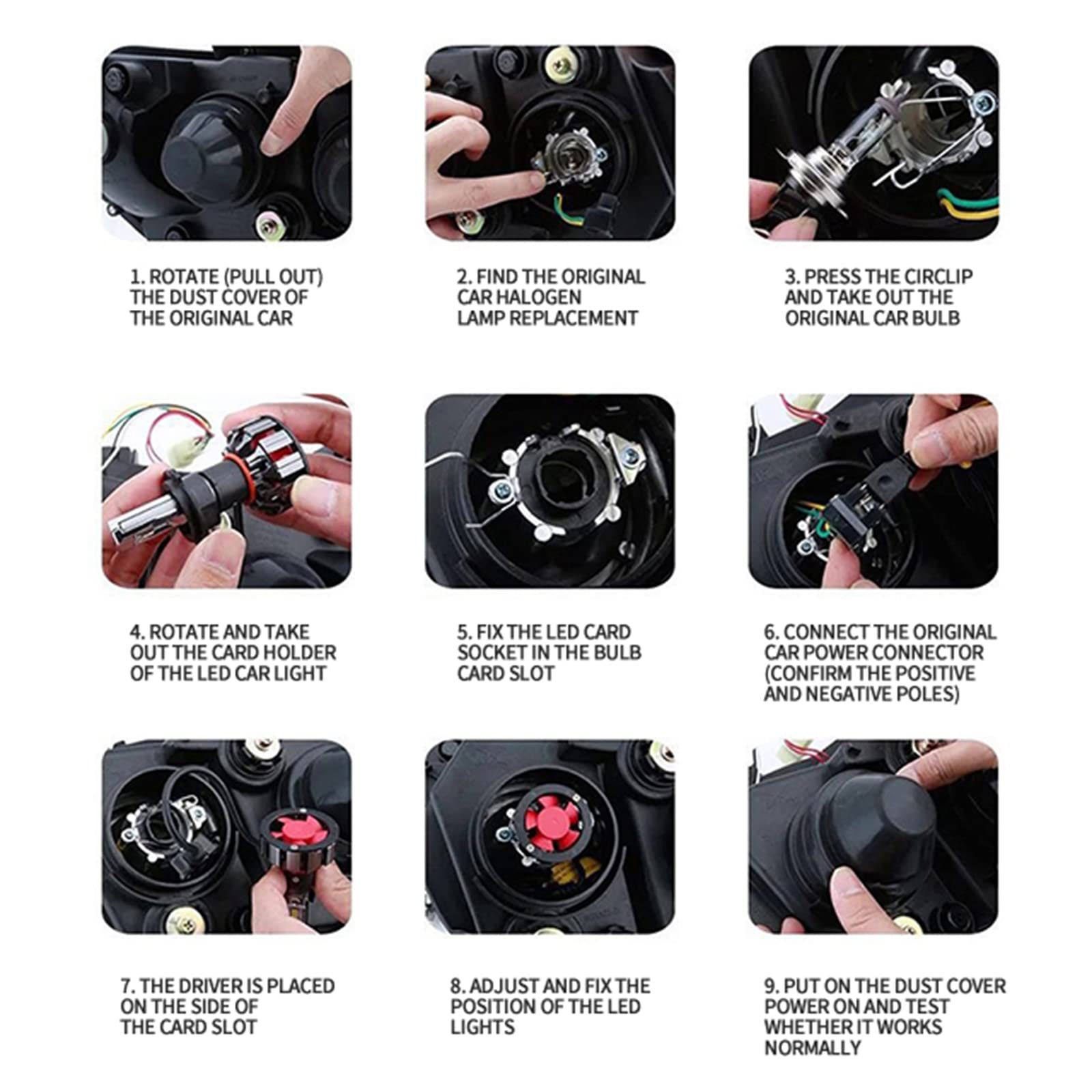 1. ROTATE (PULL OUT) THE DUST COVER OF THE ORIGINAL CAR

2. FIND THE ORIGINAL CAR HALOGEN LAMP REPLACEMENT

3. PRESS THE CIRCLIP AND TAKE OUT THE ORIGINAL CAR BULB

4. ROTATE AND TAKE OUT THE CARD HOLDER OF THE LED CAR LIGHT

5. FIX THE LED CARD SOCKET IN THE BULB CARD SLOT

6. CONNECT THE ORIGINAL CAR POWER CONNECTOR (CONFIRM THE POSITIVE AND NEGATIVE POLES)

7. THE DRIVER IS PLACED ON THE SIDE OF THE CARD SLOT

8. ADJUST AND FIX THE POSITION OF THE LED LIGHTS

9. PUT ON THE DUST COVER POWER ON AND TEST WHETHER IT WORKS NORMALLY