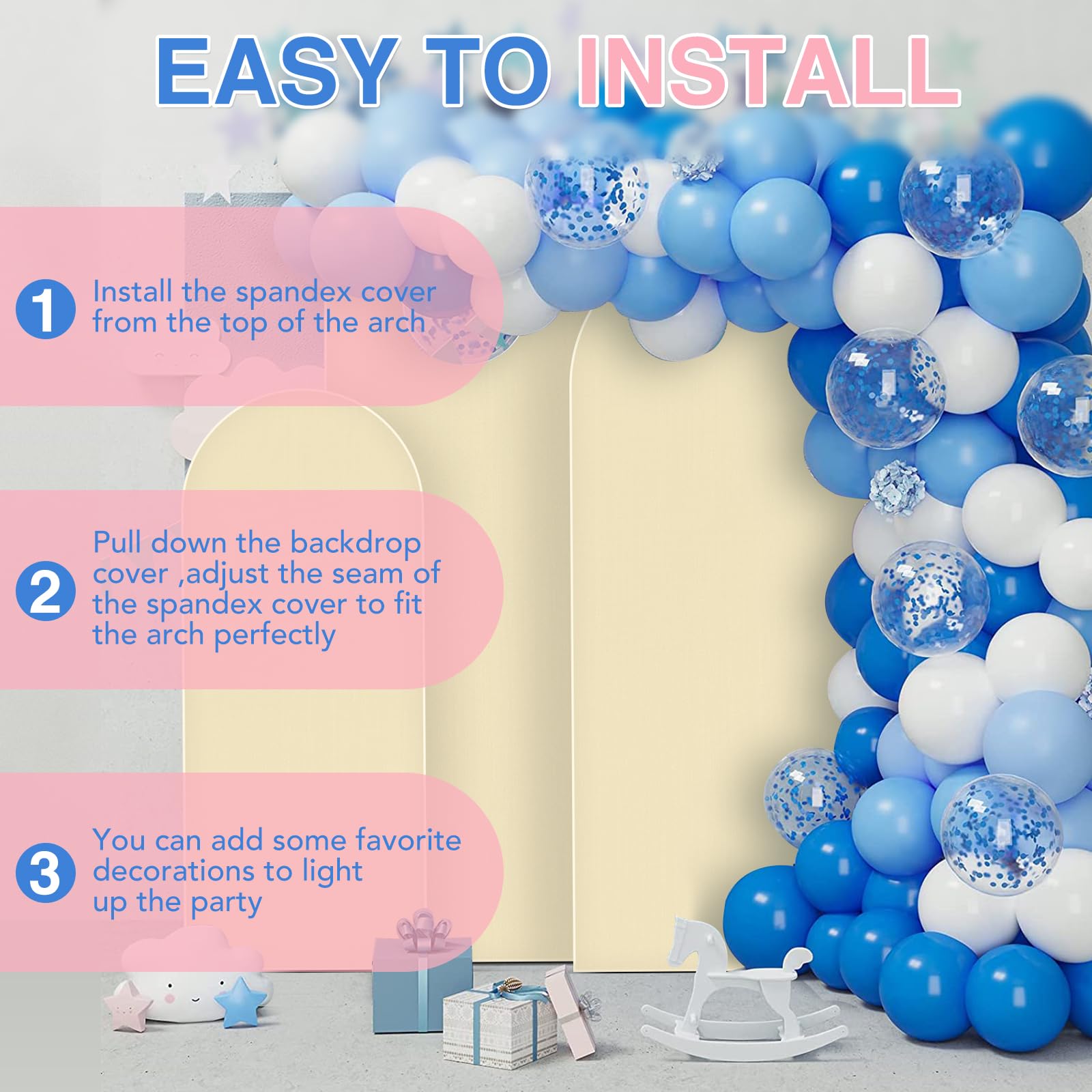 EASY TO INSTALL

1 Install the spandex cover from the top of the arch

2 Pull down the backdrop cover ,adjust the seam of the spandex cover to fit the arch perfectly

3 You can add some favorite decorations to light up the party