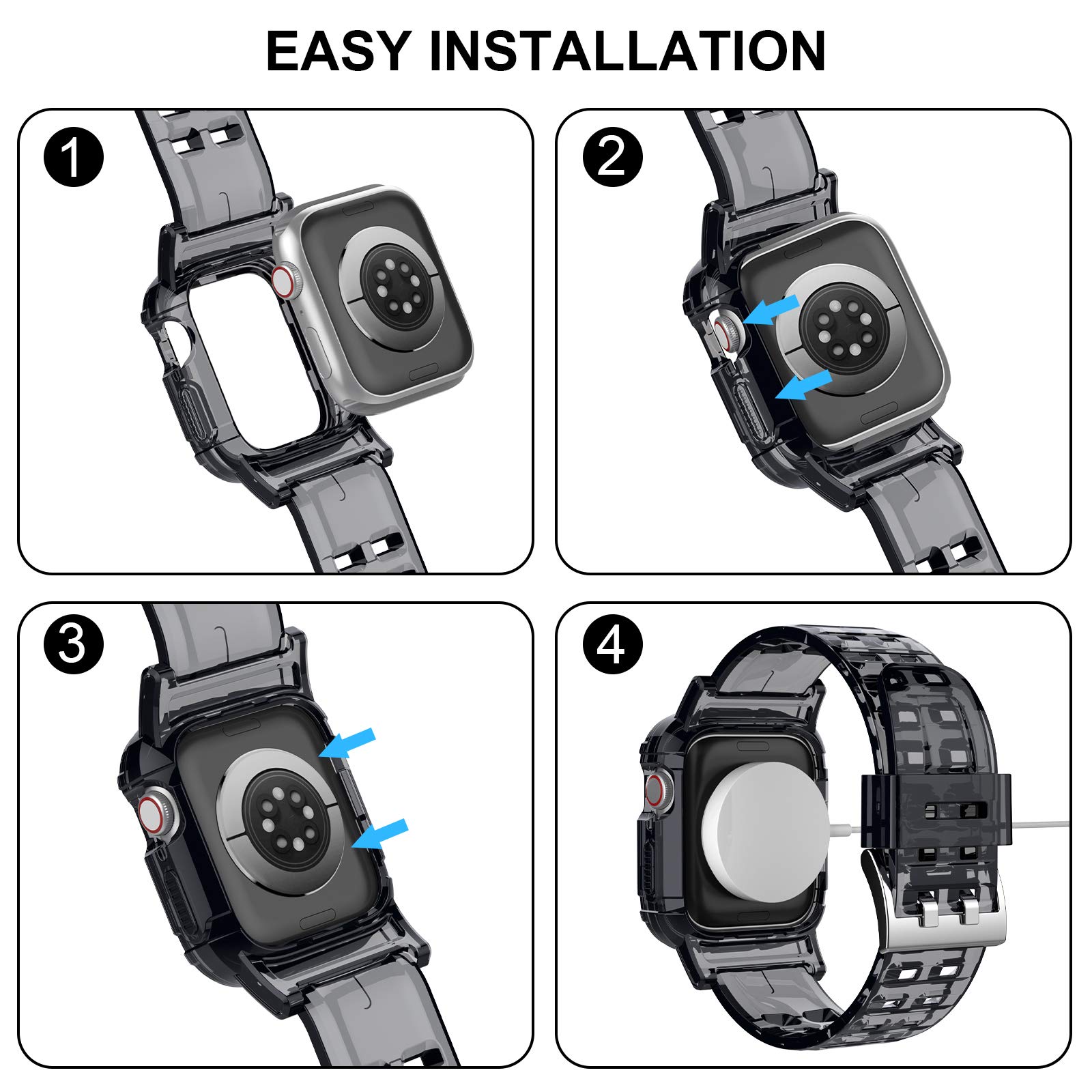 EASY INSTALLATION

1

2

3

4