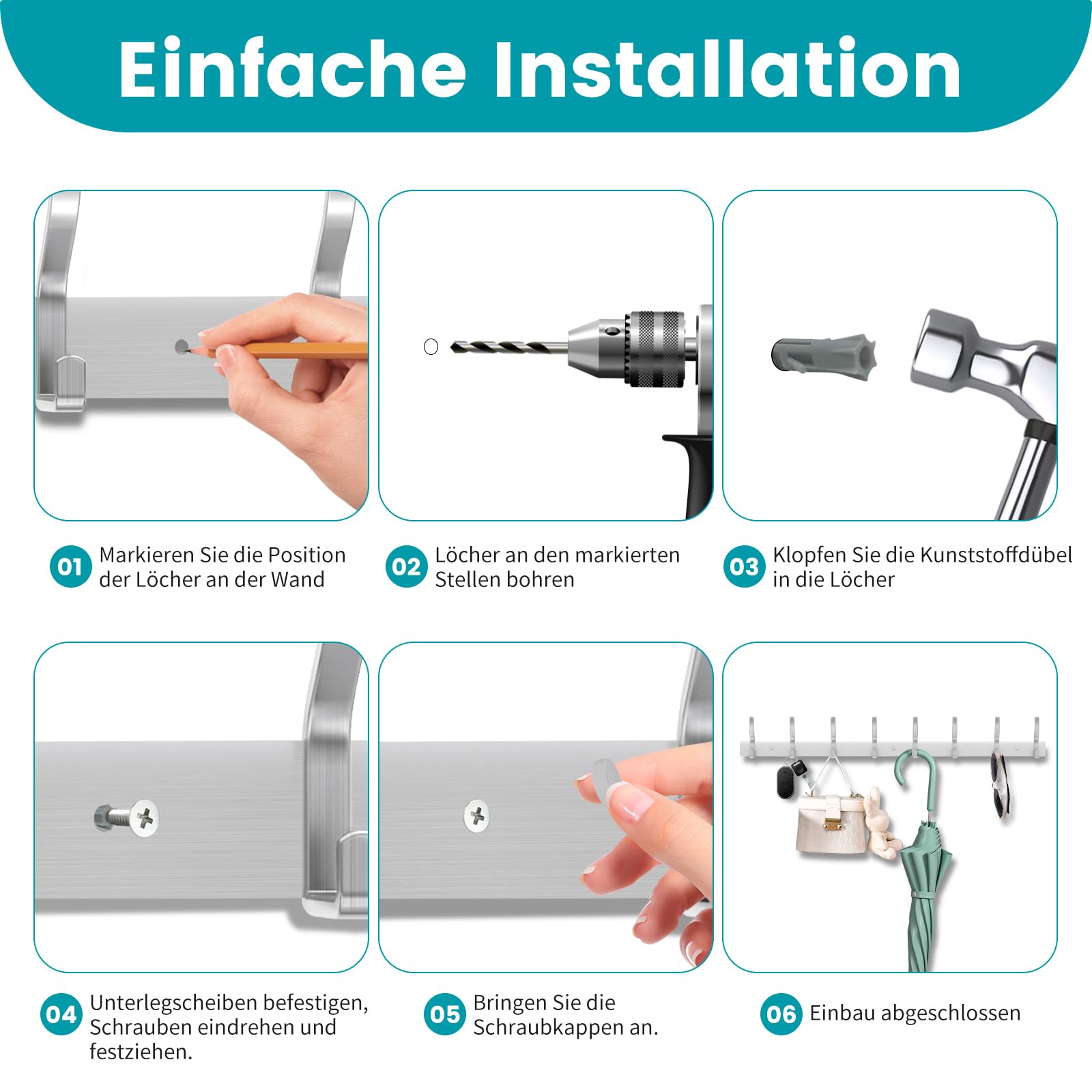 Einfache Installation

01 Markieren Sie die Position der Löcher an der Wand

02 Löcher an den markierten Stellen bohren

03 Klopfen Sie die Kunststoffdübel in die Löcher

04 Unterlegscheiben befestigen, Schrauben eindrehen und festziehen.

05 Bringen Sie die Schraubkappen an.

06 Einbau abgeschlossen