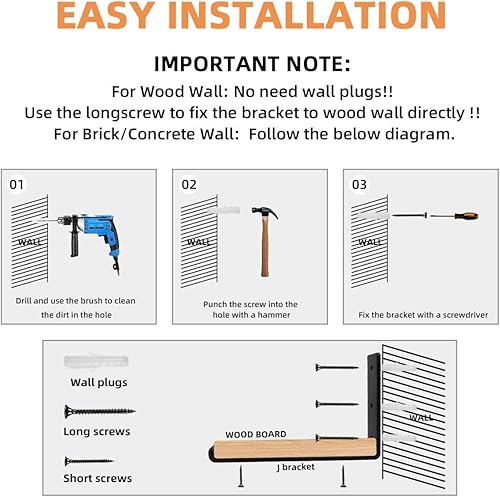 EASY INSTALLATION

IMPORTANT NOTE:
For Wood Wall: No need wall plugs!!
Use the longscrew to fix the bracket to wood wall directly !!
For Brick/Concrete Wall: Follow the below diagram.

01
WALL
Drill and use the brush to clean the dirt in the hole

02
WALL
Punch the screw into the hole with a hammer

03
WALL
Fix the bracket with a screwdriver

Wall plugs
Long screws
Short screws
WOOD BOARD
J bracket
WALL