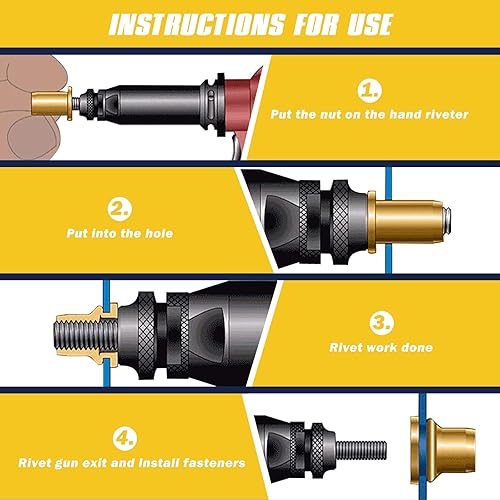 INSTRUCTIONS FOR USE

1.
Put the nut on the hand riveter

2.
Put into the hole

3.
Rivet work done

4.
Rivet gun exit and install fasteners