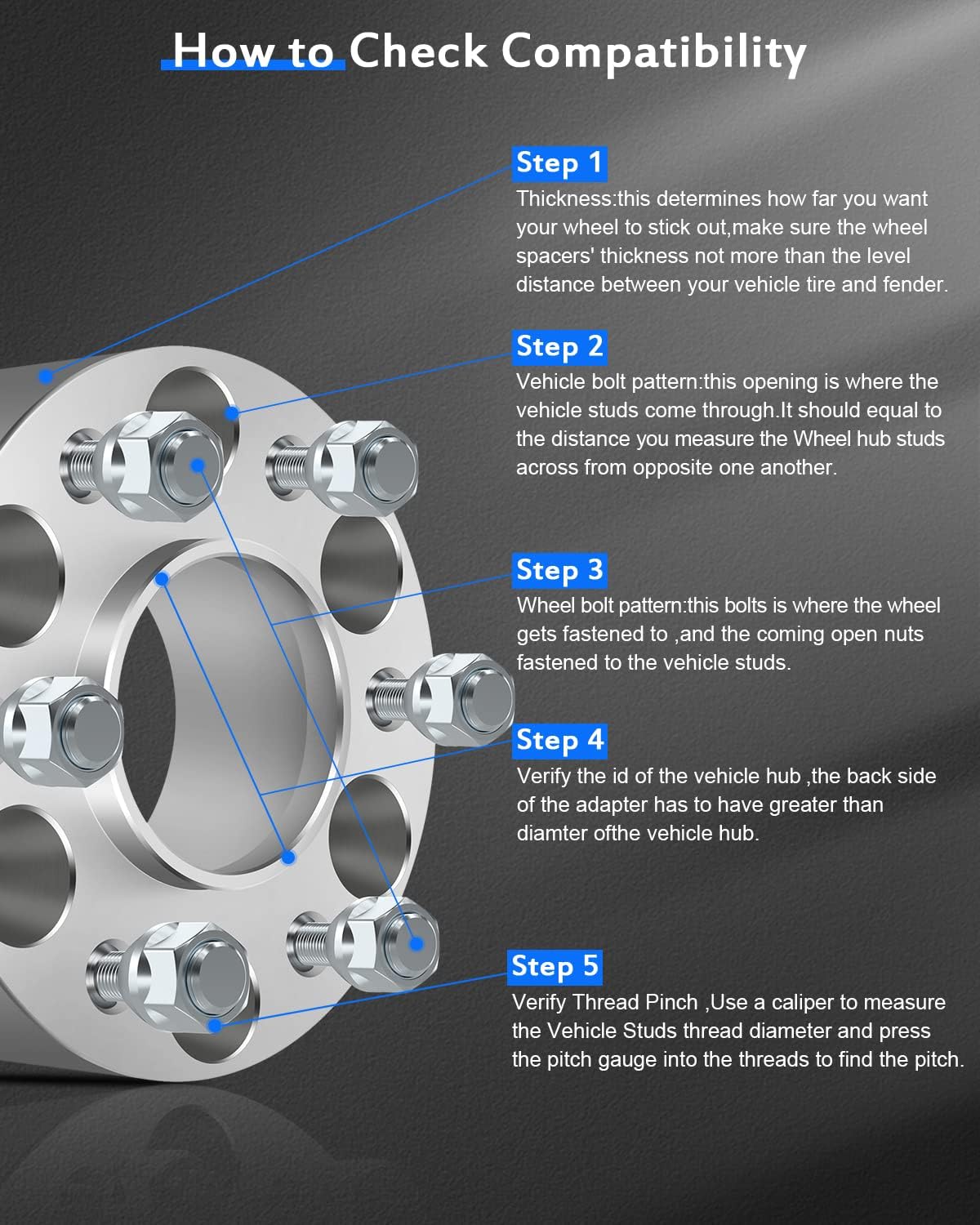 How to Check Compatibility

Step 1
Thickness:this determines how far you want your wheel to stick out,make sure the wheel spacers' thickness not more than the level distance between your vehicle tire and fender.

Step 2
Vehicle bolt pattern:this opening is where the vehicle studs come through.It should equal to the distance you measure the Wheel hub studs across from opposite one another.

Step 3
Wheel bolt pattern:this bolts is where the wheel gets fastened to ,and the coming open nuts fastened to the vehicle studs.

Step 4
Verify the id of the vehicle hub ,the back side of the adapter has to have greater than diamter ofthe vehicle hub.

Step 5
Verify Thread Pinch ,Use a caliper to measure the Vehicle Studs thread diameter and press the pitch gauge into the threads to find the pitch.