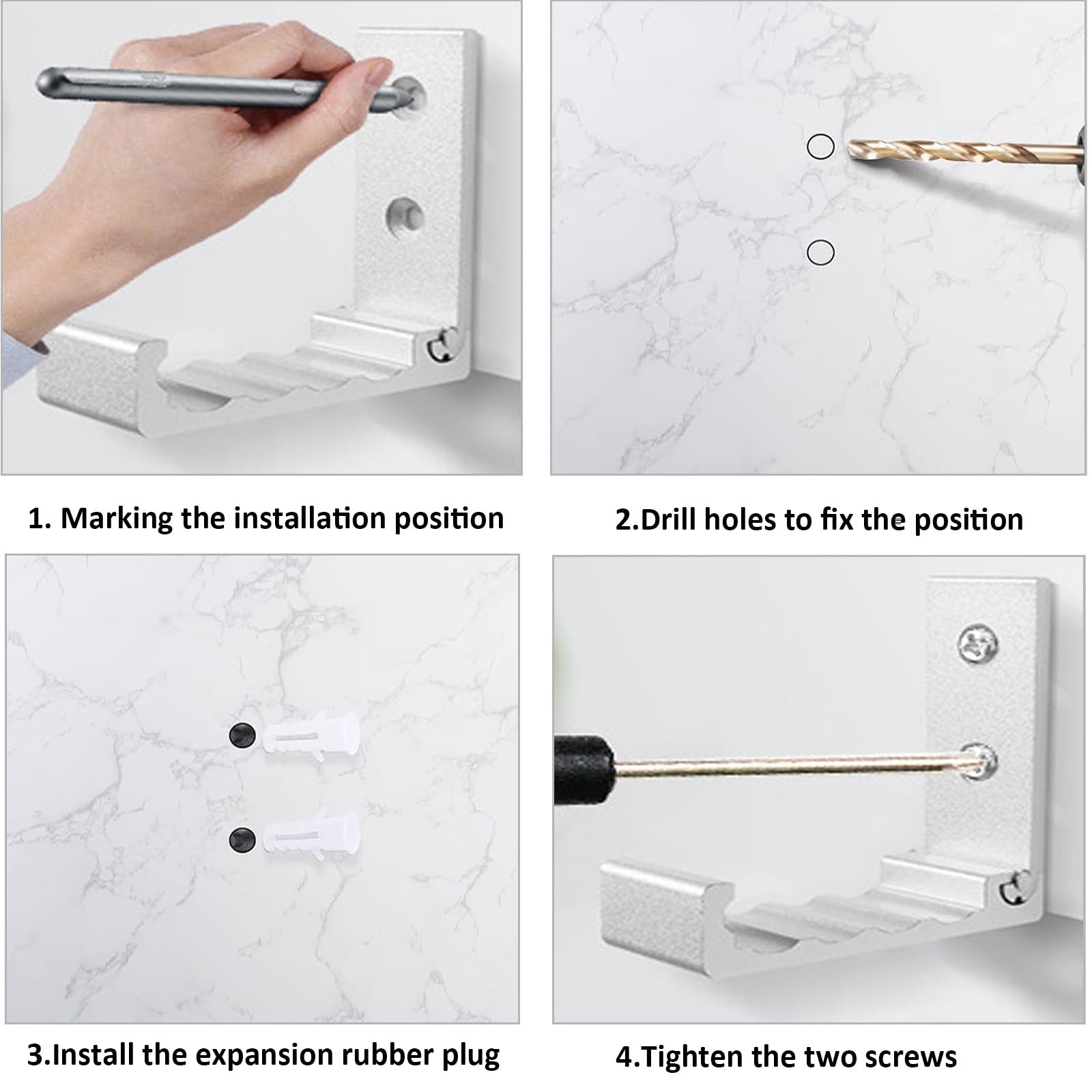 1. Marking the installation position

2.Drill holes to fix the position

3.Install the expansion rubber plug

4.Tighten the two screws