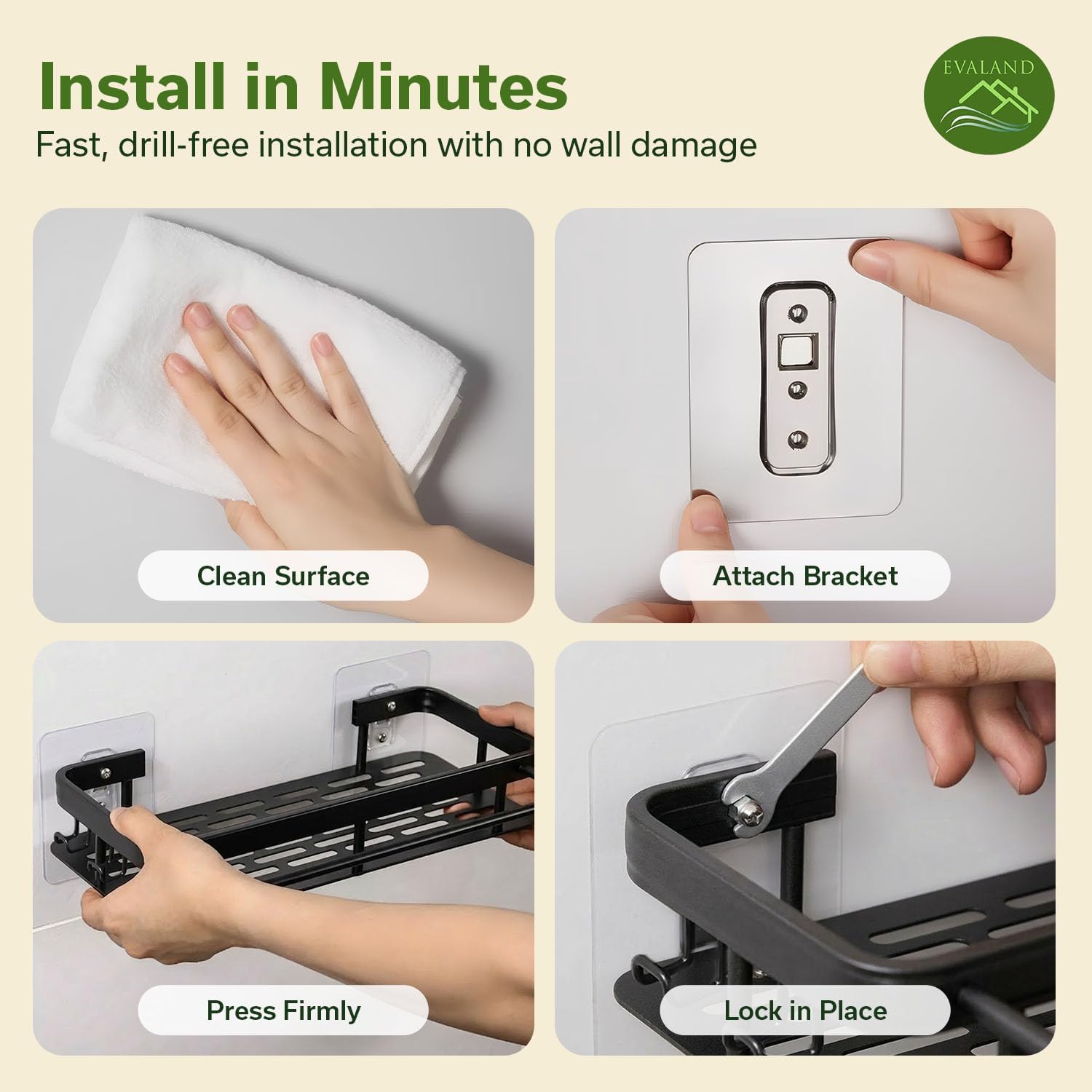 Install in Minutes
Fast, drill-free installation with no wall damage

EVALAND

Clean Surface

Attach Bracket

Press Firmly

Lock in Place