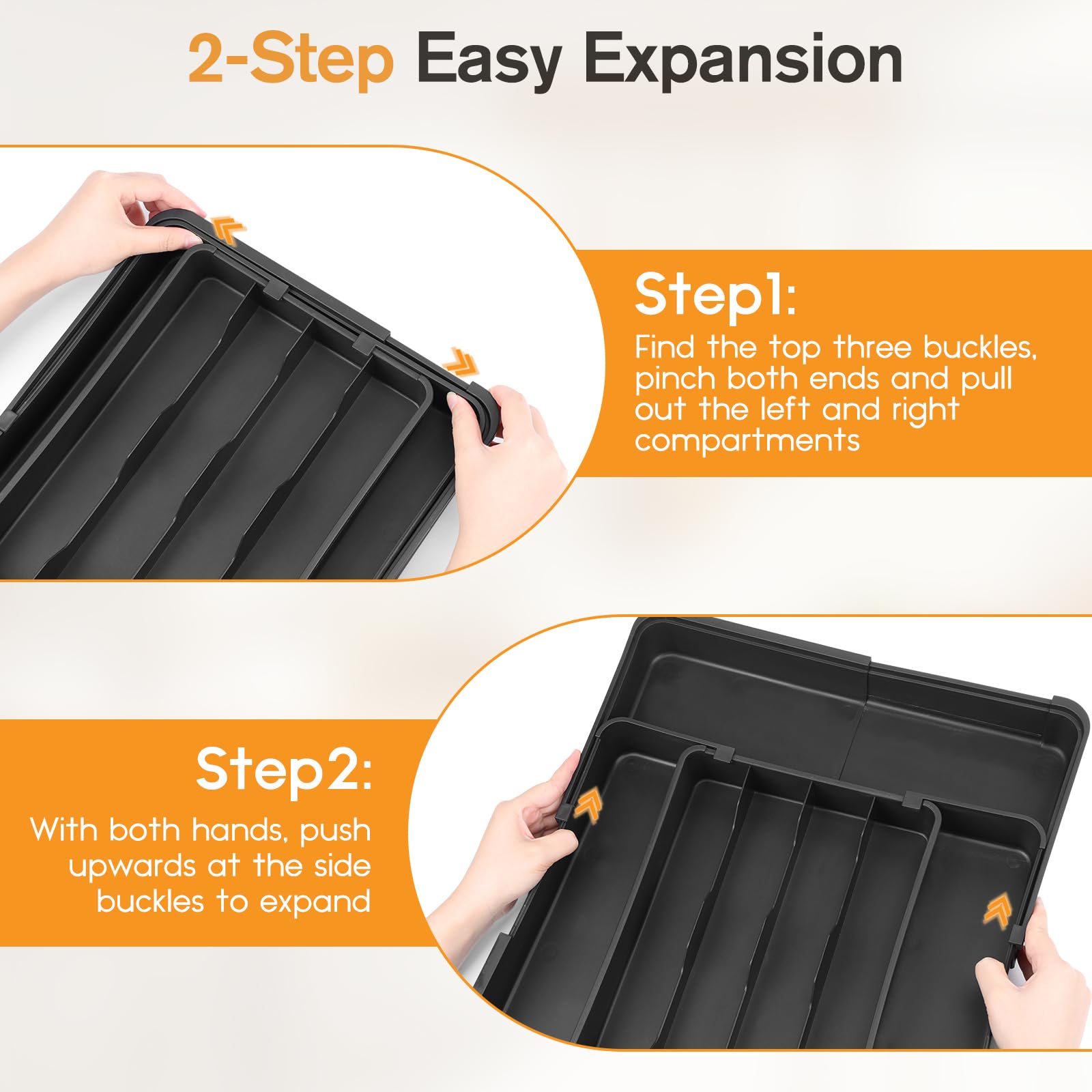 2-Step Easy Expansion

Step1:
Find the top three buckles, pinch both ends and pull out the left and right compartments

Step2:
With both hands, push upwards at the side buckles to expand