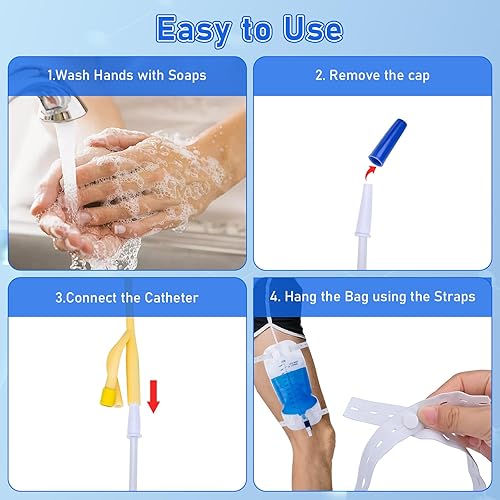 Easy to Use

1.Wash Hands with Soaps

2. Remove the cap

3.Connect the Catheter

4. Hang the Bag using the Straps