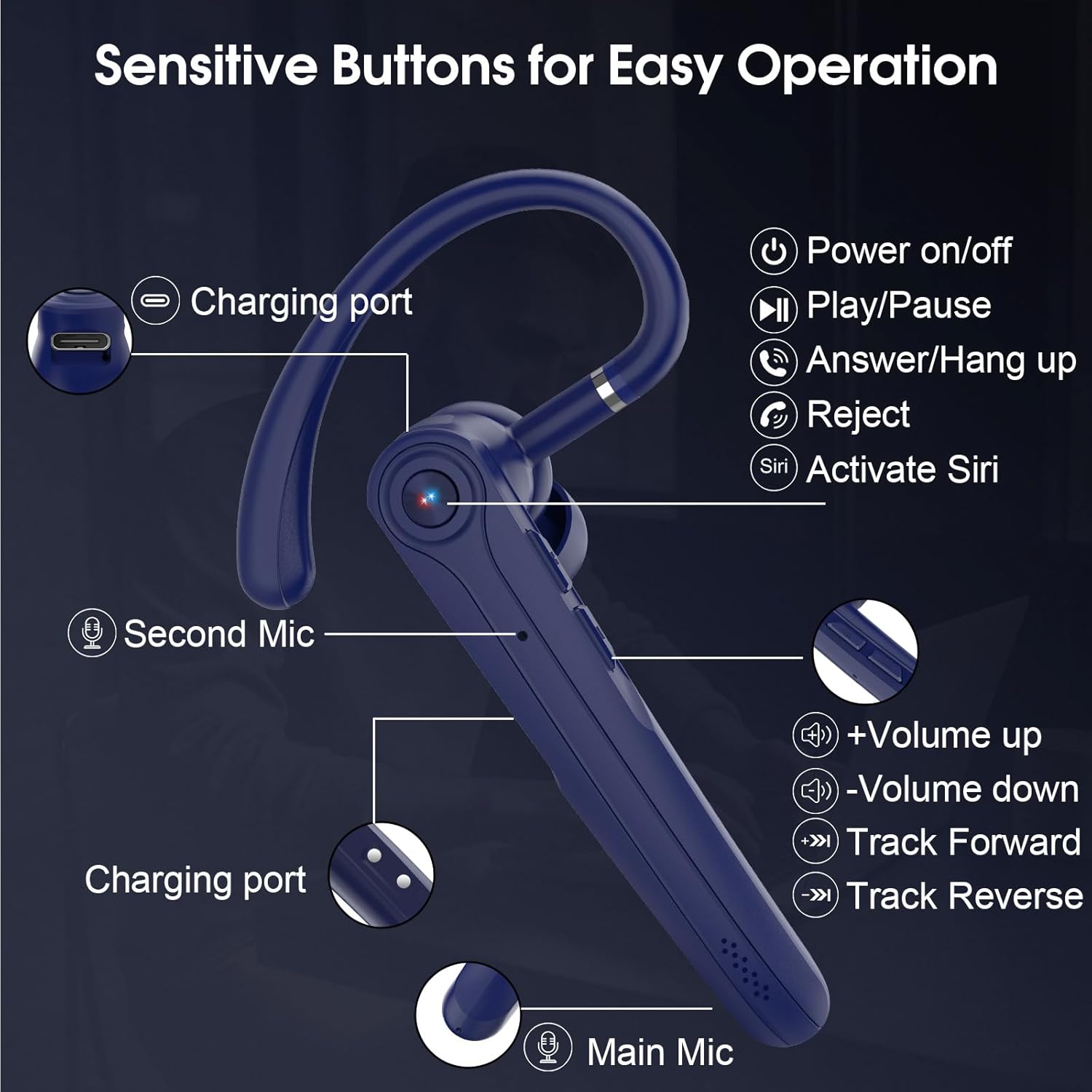 Sensitive Buttons for Easy Operation

Charging port

Power on/off
Play/Pause
Answer/Hang up
Reject
Siri Activate Siri

Second Mic

+Volume up
-Volume down
Track Forward
Track Reverse

Charging port

Main Mic