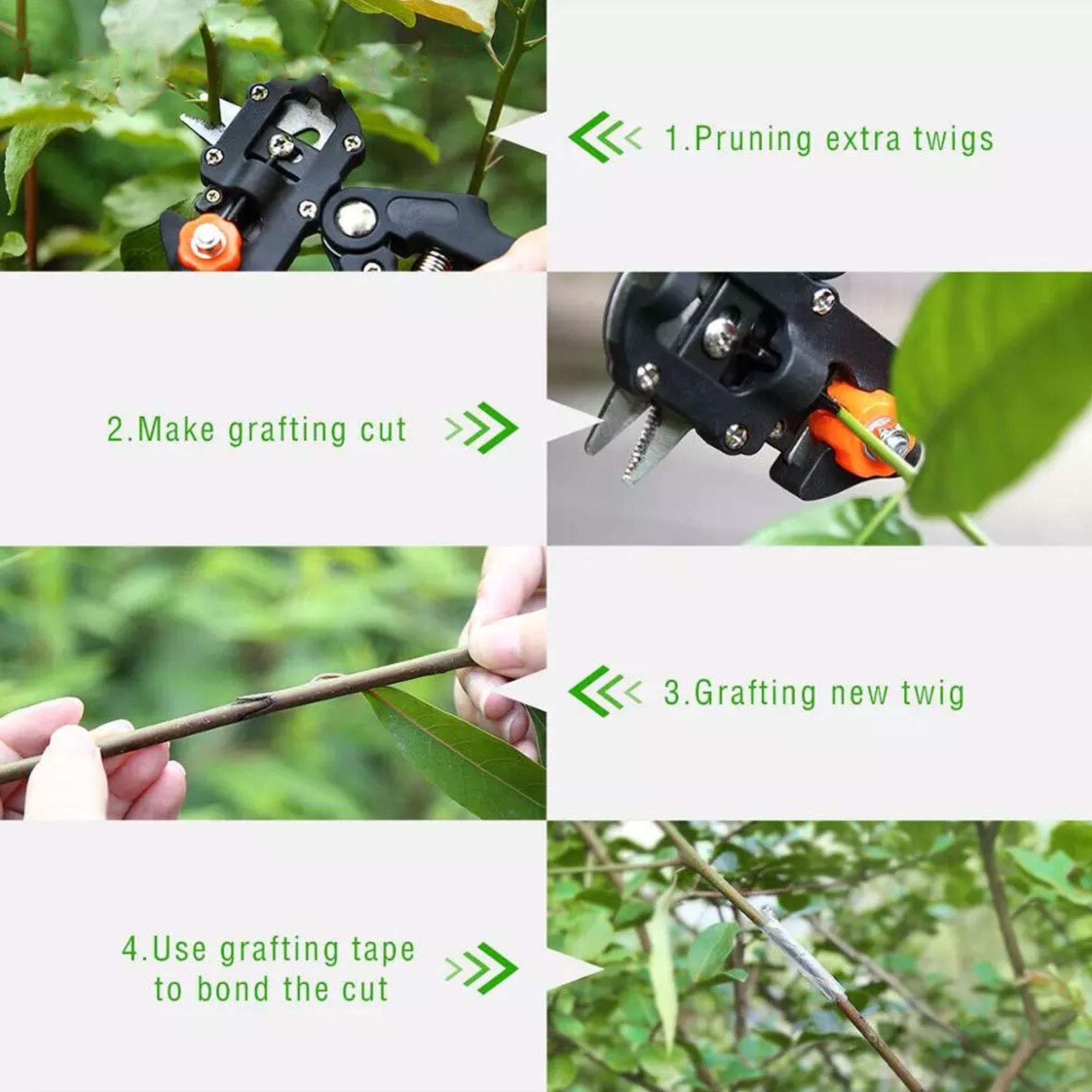 1.Pruning extra twigs

2.Make grafting cut

3.Grafting new twig

4.Use grafting tape to bond the cut