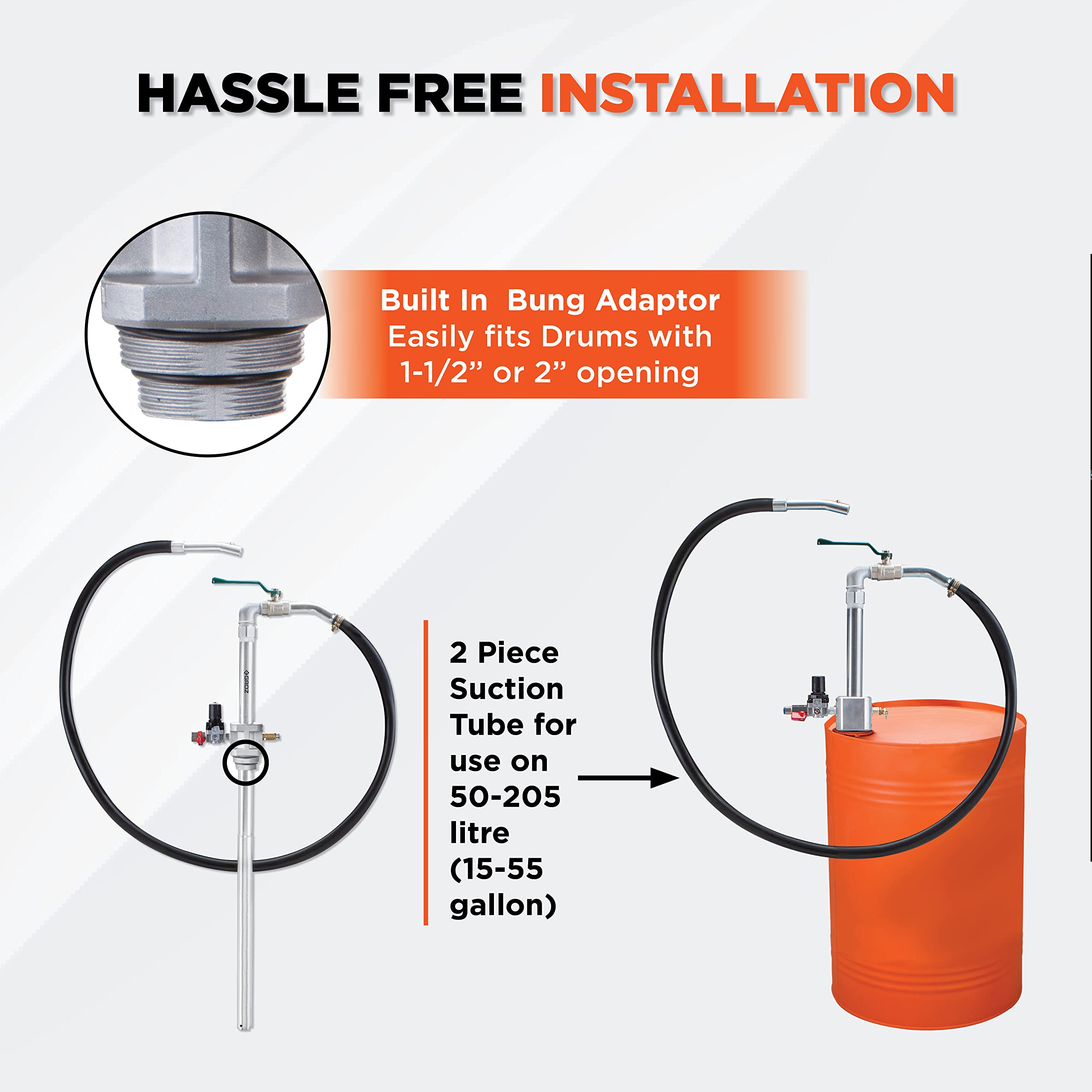 HASSLE FREE INSTALLATION

Built In Bung Adaptor
Easily fits Drums with
1-1/2” or 2” opening

GROZ

2 Piece Suction Tube for use on 50-205 litre (15-55 gallon)