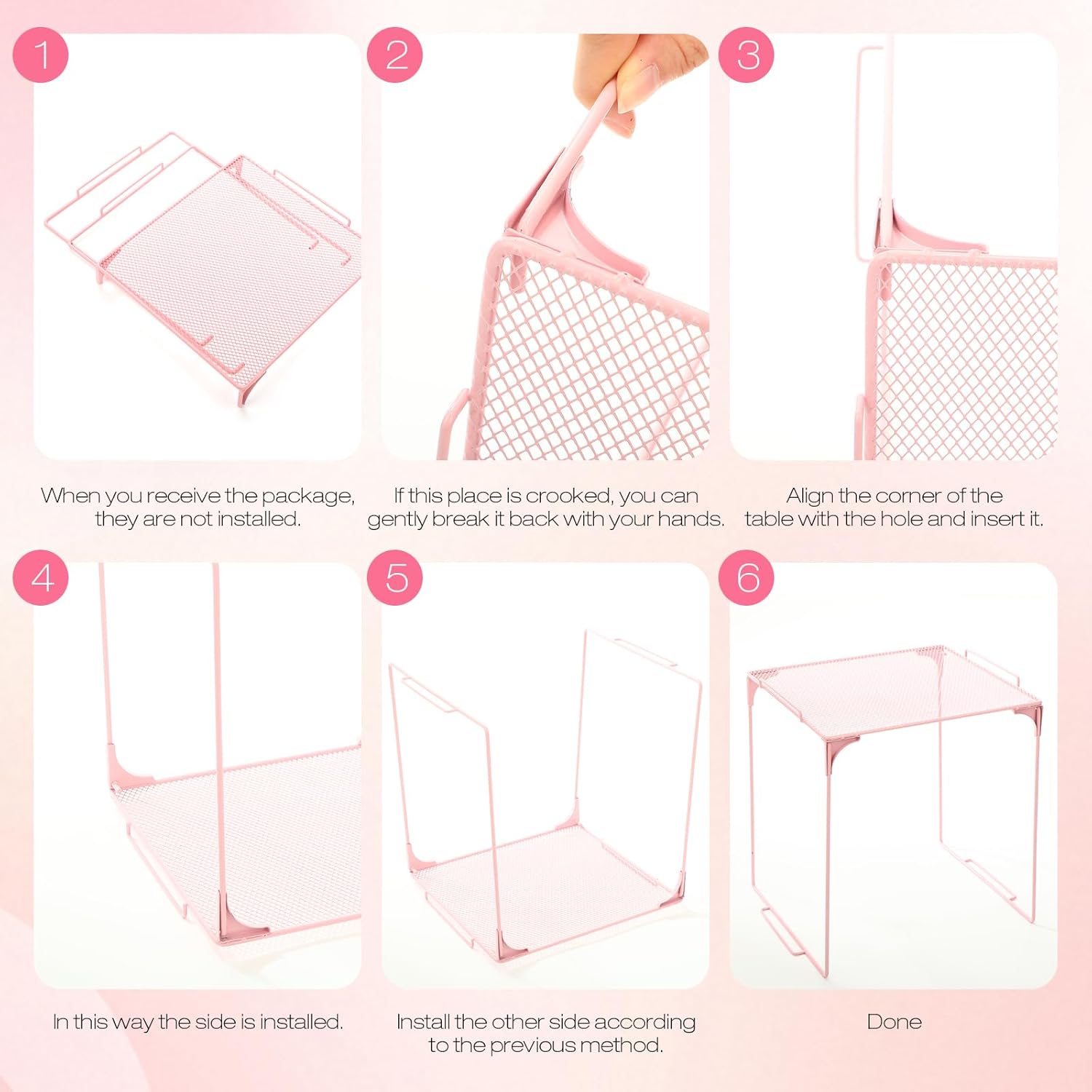 1

When you receive the package, they are not installed.

2

If this place is crooked, you can gently break it back with your hands.

3

Align the corner of the table with the hole and insert it.

4

In this way the side is installed.

5

Install the other side according to the previous method.

6

Done