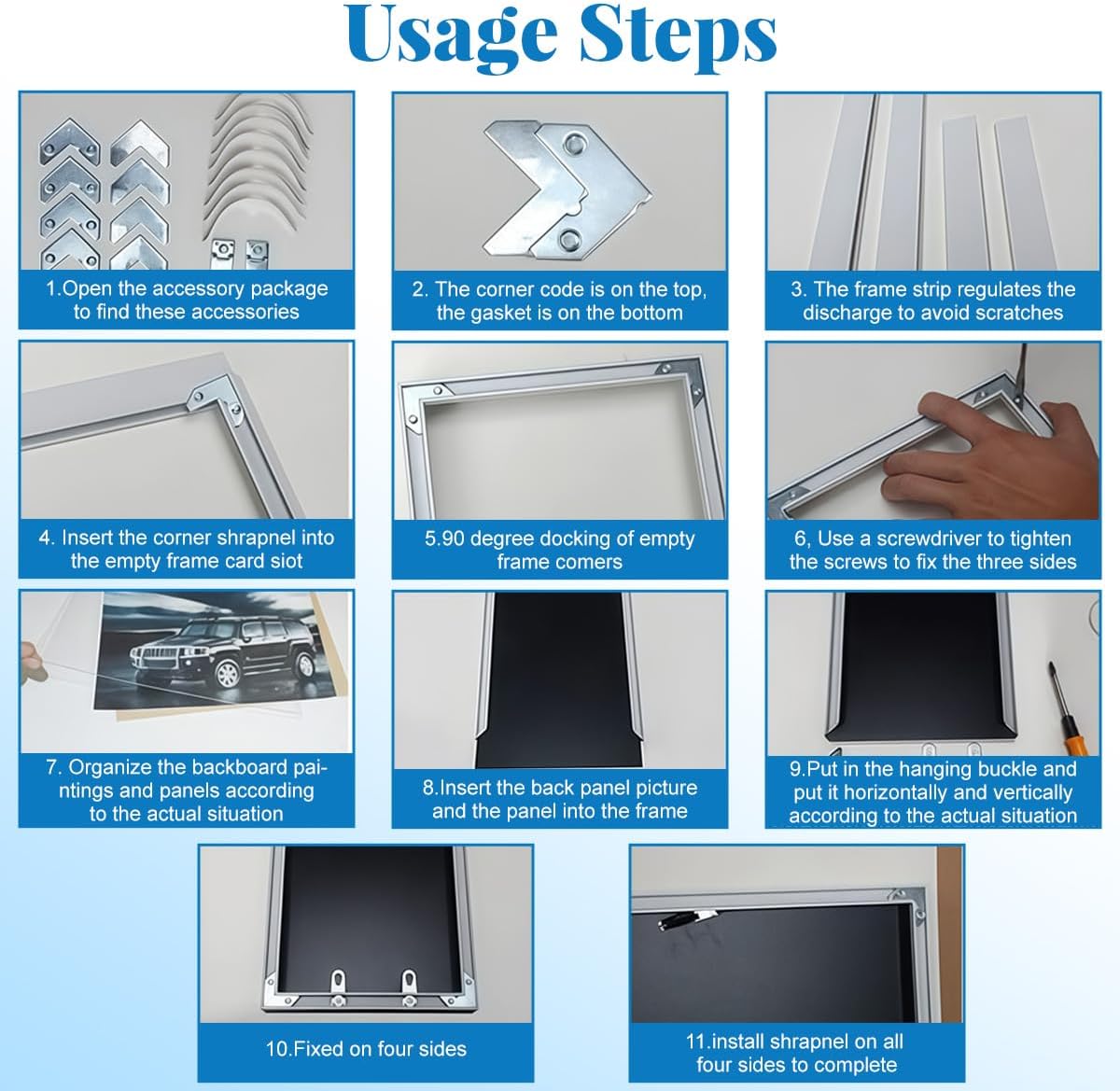 Usage Steps

1.Open the accessory package to find these accessories

2. The corner code is on the top, the gasket is on the bottom

3. The frame strip regulates the discharge to avoid scratches

4. Insert the corner shrapnel into the empty frame card siot

5.90 degree docking of empty frame comers

6, Use a screwdriver to tighten the screws to fix the three sides

7. Organize the backboard paintings and panels according to the actual situation

8.Insert the back panel picture and the panel into the frame

9.Put in the hanging buckle and put it horizontally and vertically according to the actual situation

10.Fixed on four sides

11.install shrapnel on all four sides to complete