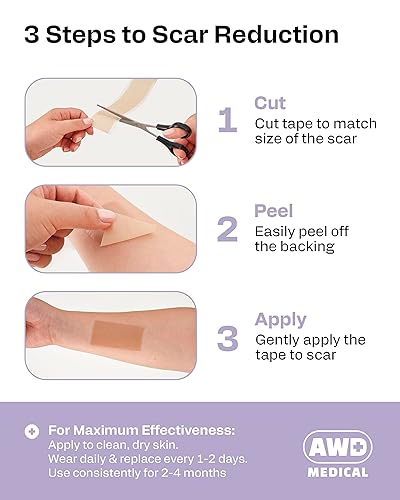 3 Steps to Scar Reduction

1 Cut
Cut tape to match size of the scar

2 Peel
Easily peel off the backing

3 Apply
Gently apply the tape to scar

For Maximum Effectiveness:
Apply to clean, dry skin.
Wear daily & replace every 1-2 days.
Use consistently for 2-4 months

AWD MEDICAL