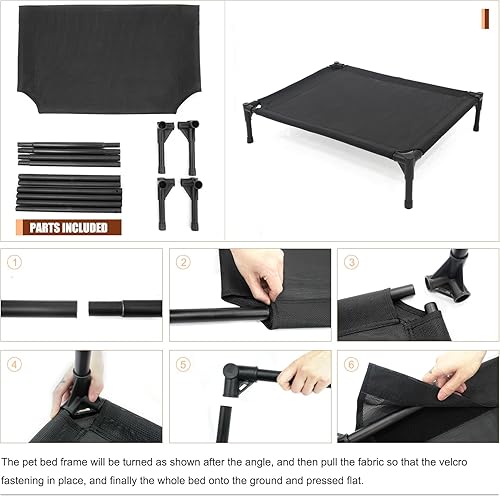 PARTS INCLUDED

1

2

3

4

5

6

The pet bed frame will be turned as shown after the angle, and then pull the fabric so that the velcro fastening in place, and finally the whole bed onto the ground and pressed flat.