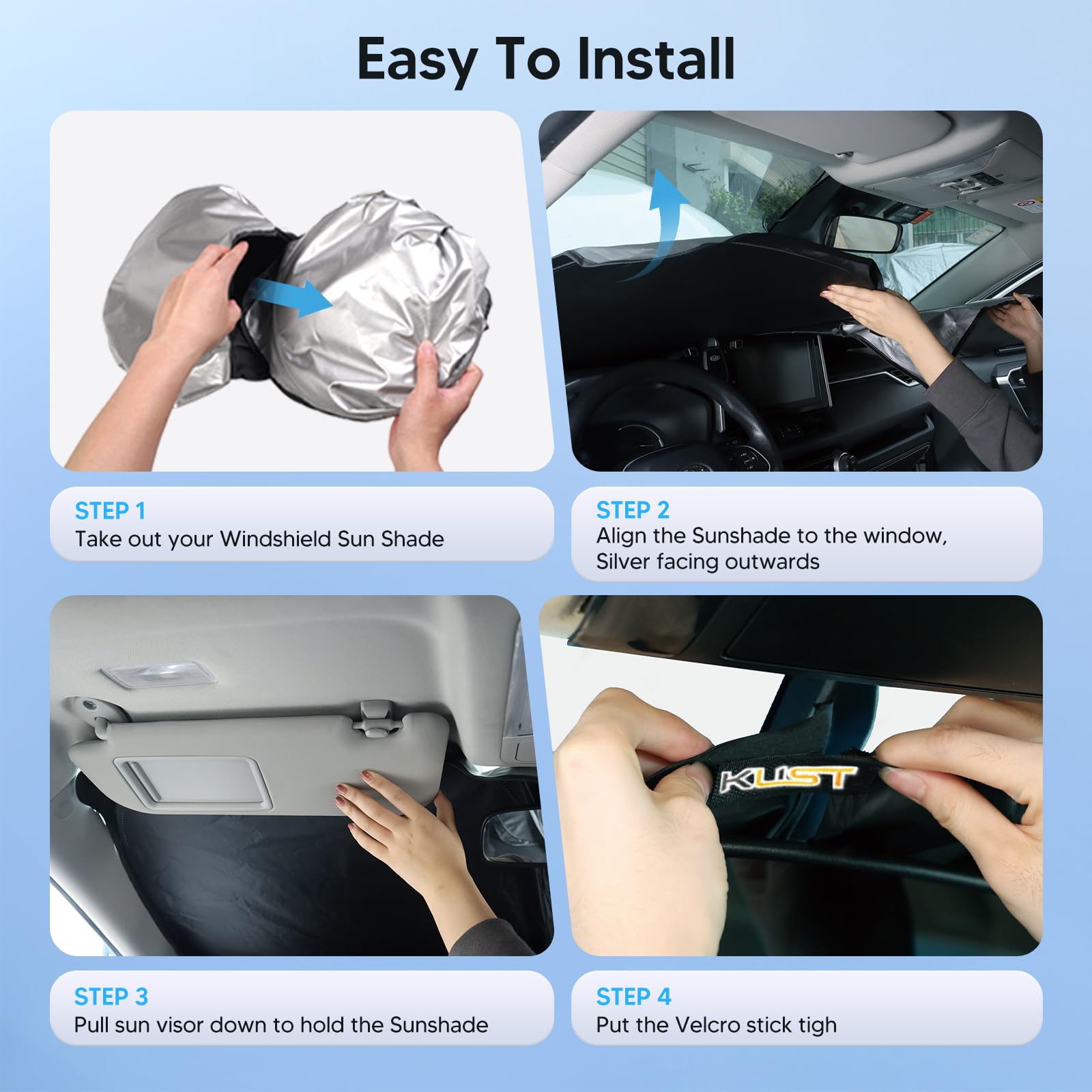 Easy To Install

STEP 1
Take out your Windshield Sun Shade

STEP 2
Align the Sunshade to the window, Silver facing outwards

KUST

STEP 3
Pull sun visor down to hold the Sunshade

STEP 4
Put the Velcro stick tigh