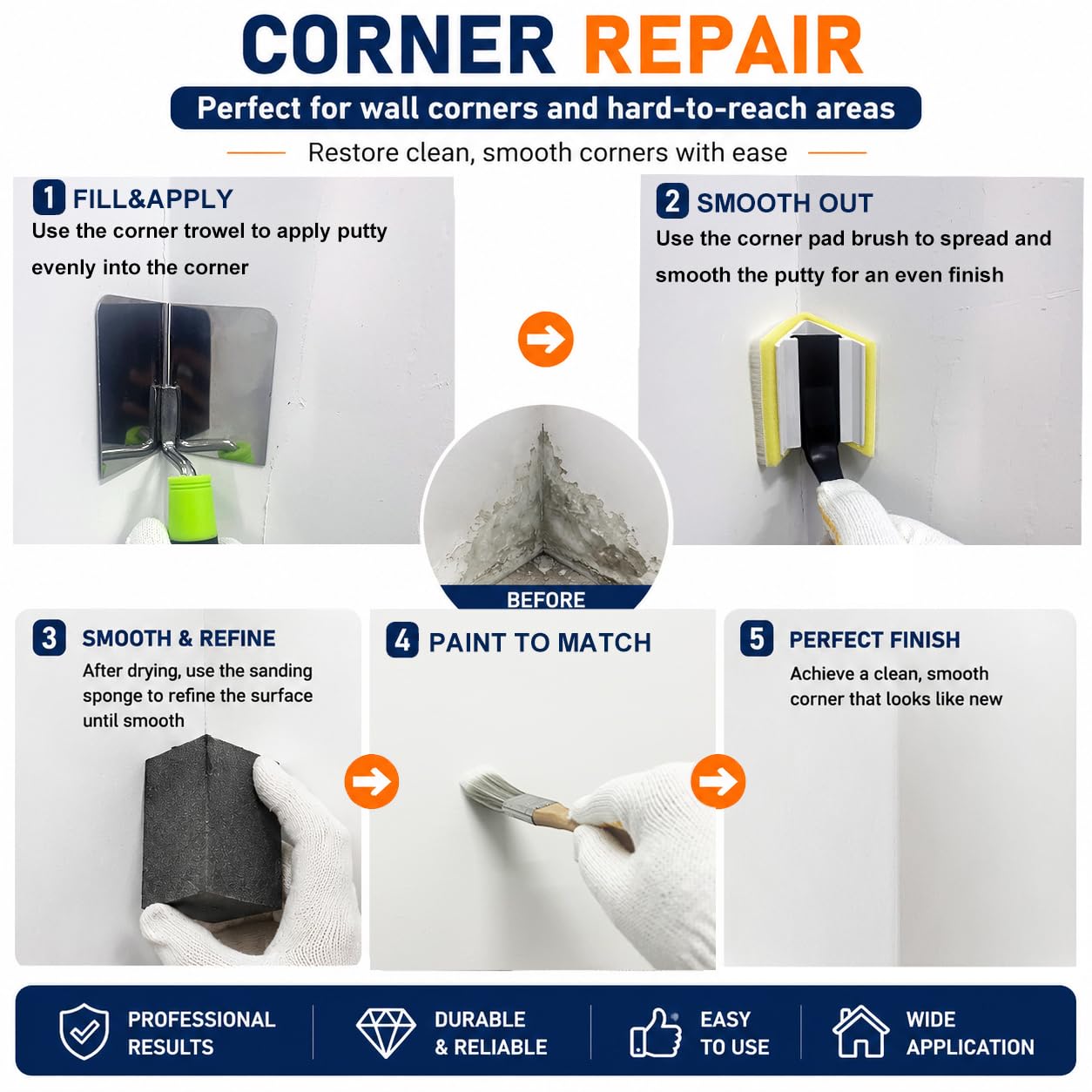 CORNER REPAIR

Perfect for wall corners and hard-to-reach areas

Restore clean, smooth corners with ease

1 FILL&APPLY
Use the corner trowel to apply putty evenly into the corner

2 SMOOTH OUT
Use the corner pad brush to spread and smooth the putty for an even finish

BEFORE

3 SMOOTH & REFINE
After drying, use the sanding sponge to refine the surface until smooth

4 PAINT TO MATCH

5 PERFECT FINISH
Achieve a clean, smooth corner that looks like new

PROFESSIONAL RESULTS

DURABLE & RELIABLE

EASY TO USE

WIDE APPLICATION