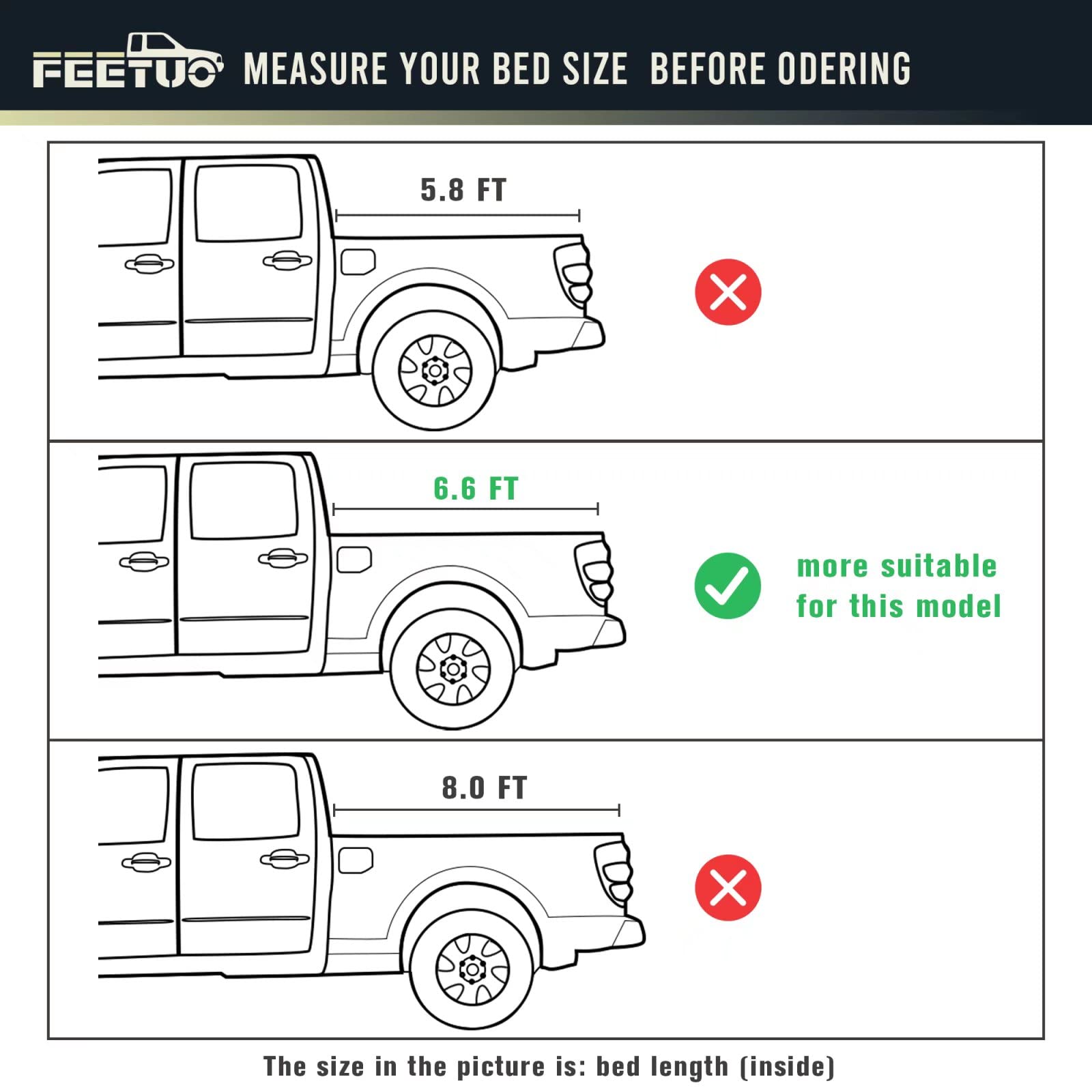 FEETUO MEASURE YOUR BED SIZE BEFORE ODERING

5.8 FT

6.6 FT

more suitable for this model

8.0 FT

The size in the picture is: bed length (inside)