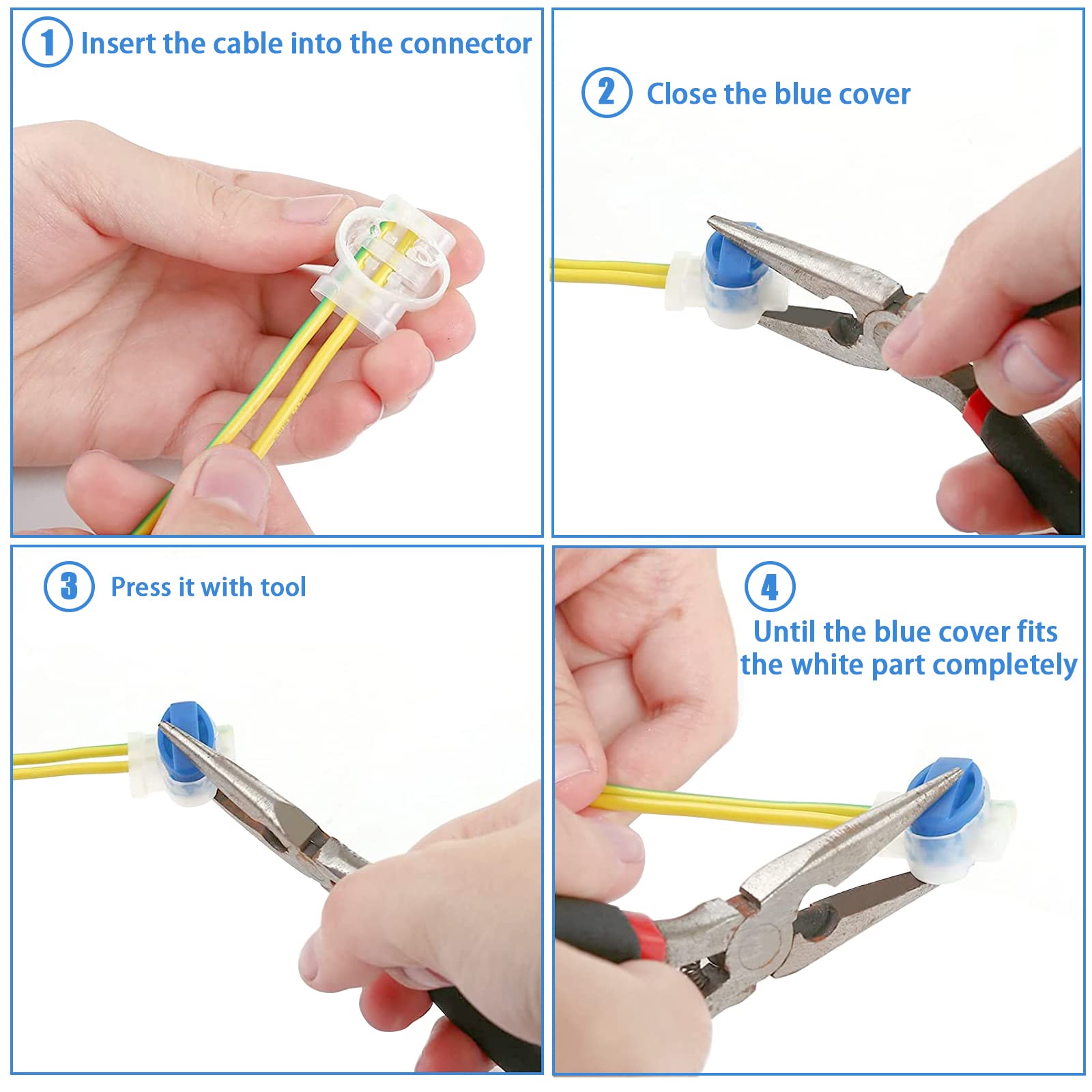 1 Insert the cable into the connector

2 Close the blue cover

3 Press it with tool

4 Until the blue cover fits the white part completely