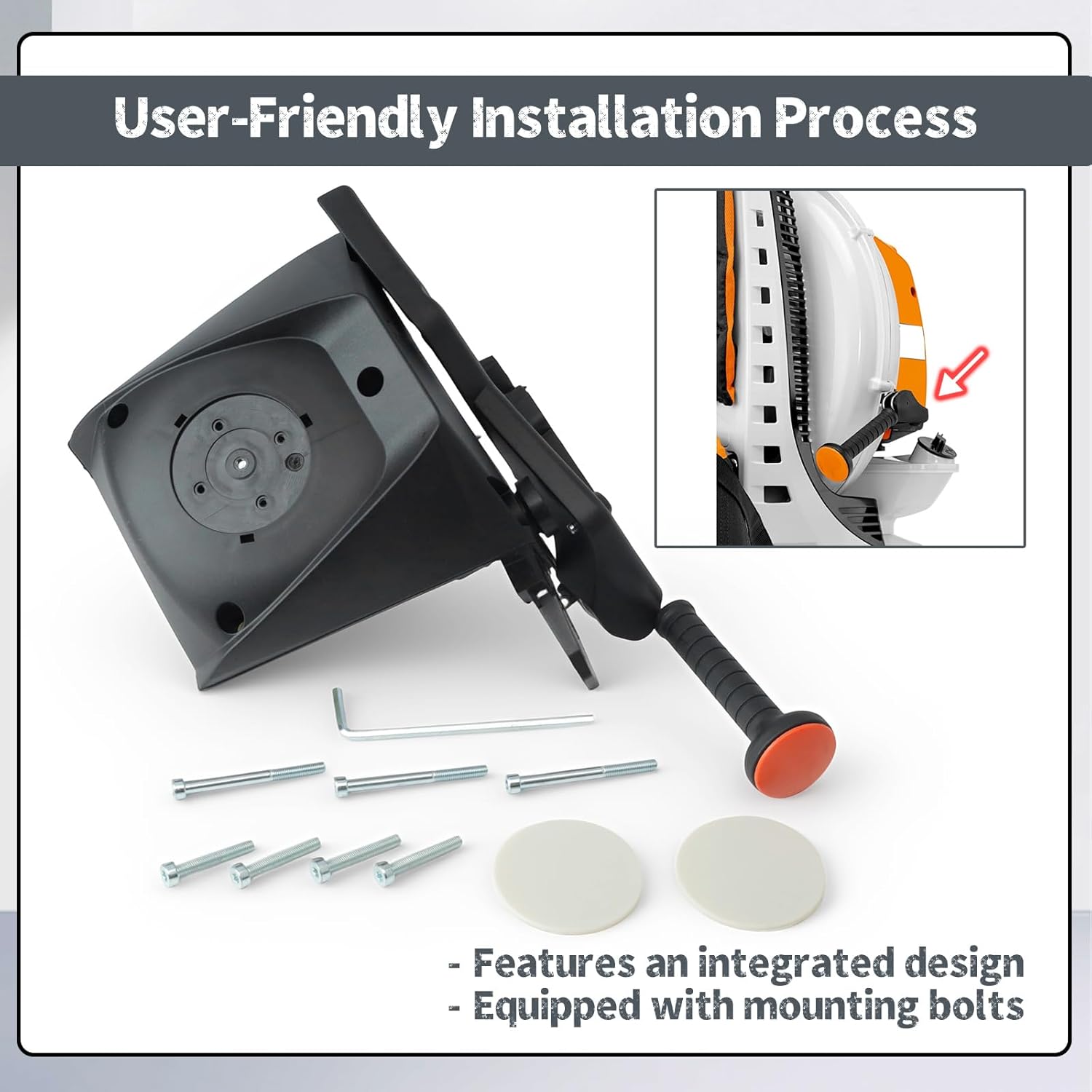 User-Friendly Installation Process

- Features an integrated design
- Equipped with mounting bolts