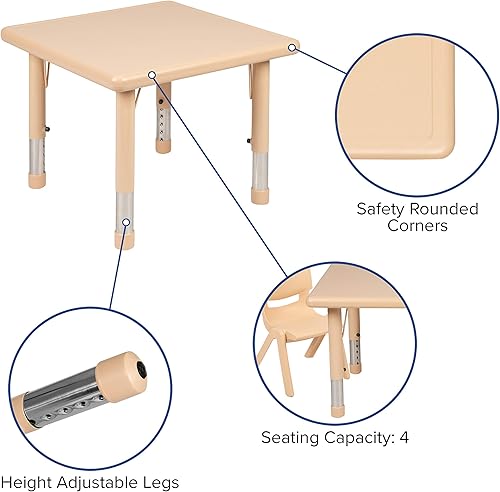 Safety Rounded Corners

Seating Capacity: 4

Height Adjustable Legs