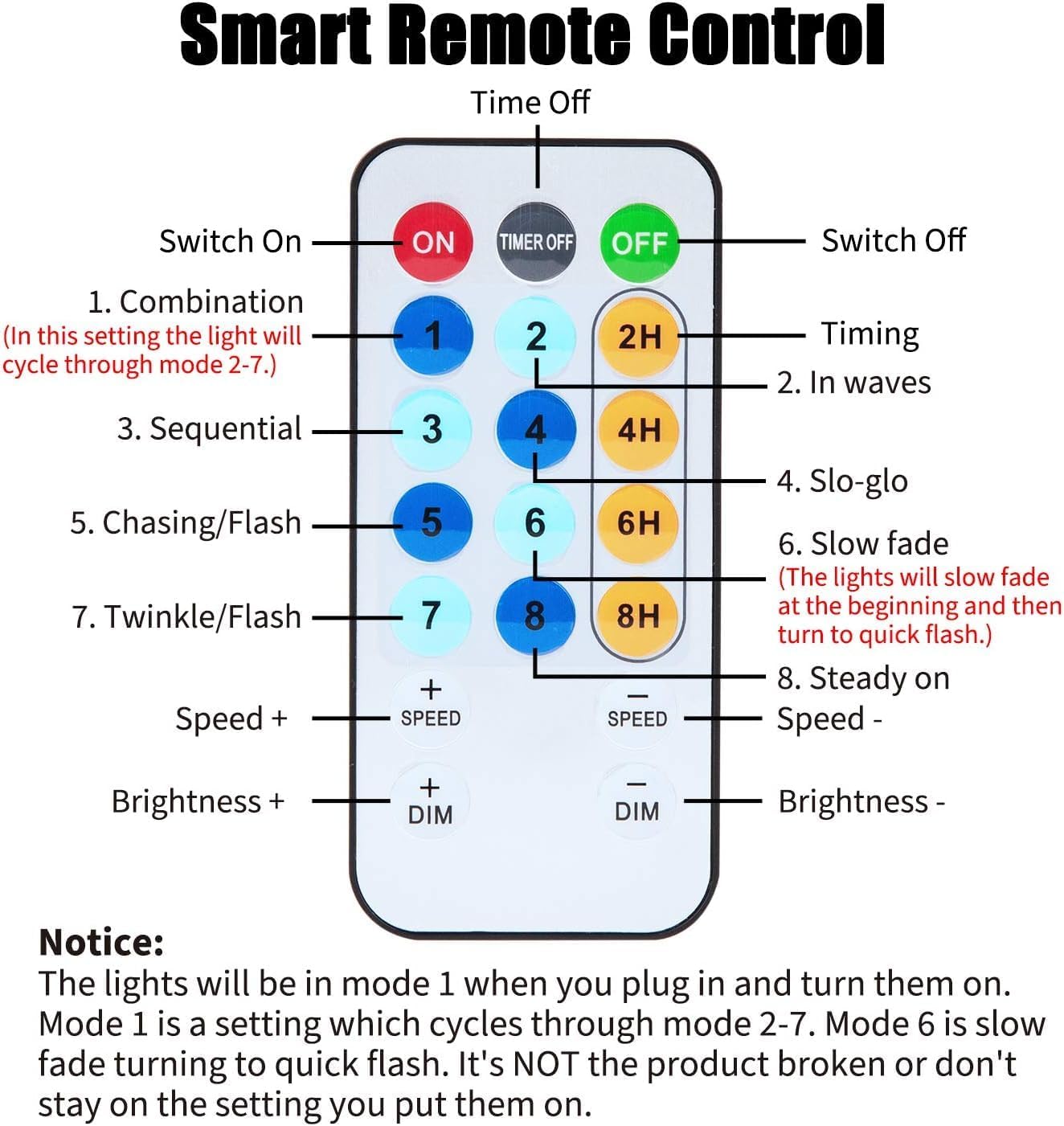 Smart Remote Control

Time Off

Switch On
ON
TIMER OFF
OFF
Switch Off

1. Combination
(In this setting the light will cycle through mode 2-7.)
1
2
2H
Timing
2. In waves

3. Sequential
3
4
4H

4. Slo-glo

5. Chasing/Flash
5
6
6H

6. Slow fade
(The lights will slow fade at the beginning and then turn to quick flash.)

7. Twinkle/Flash
7
8
8H

8. Steady on

Speed +
+ SPEED
− SPEED
Speed -

Brightness +
+ DIM
− DIM
Brightness -

Notice:
The lights will be in mode 1 when you plug in and turn them on. Mode 1 is a setting which cycles through mode 2-7. Mode 6 is slow fade turning to quick flash. It's NOT the product broken or don't stay on the setting you put them on.