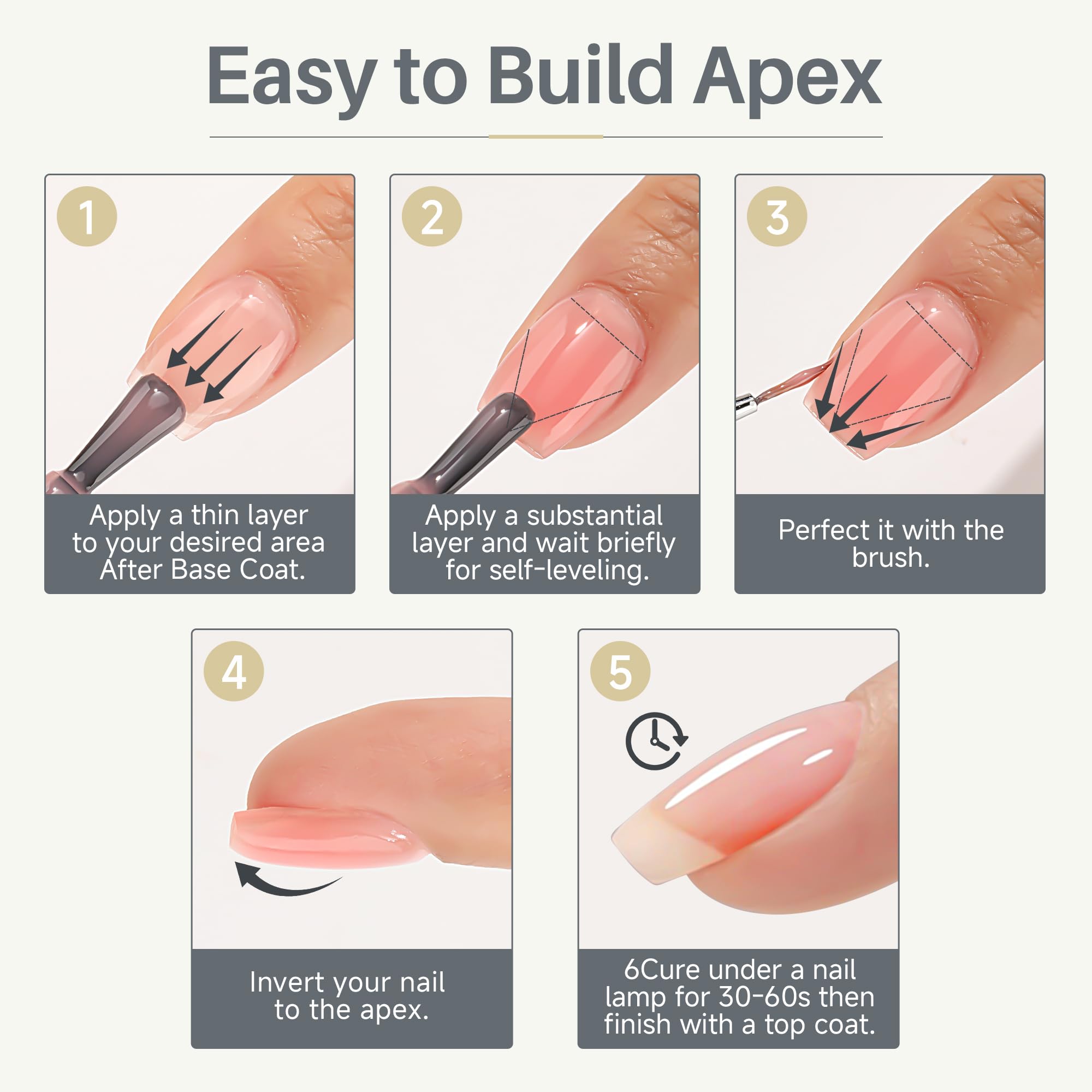 Easy to Build Apex

1

Apply a thin layer to your desired area After Base Coat.

2

Apply a substantial layer and wait briefly for self-leveling.

3

Perfect it with the brush.

4

Invert your nail to the apex.

5

6Cure under a nail lamp for 30-60s then finish with a top coat.