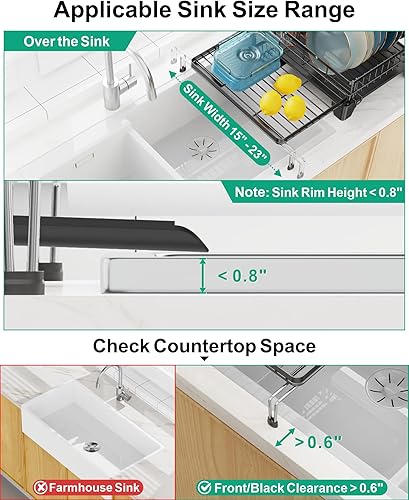 Applicable Sink Size Range

Over the Sink

Sink Width 15" - 23"

Note: Sink Rim Height < 0.8"

< 0.8"

Check Countertop Space

> 0.6"

Farmhouse Sink

Front/Black Clearance > 0.6"