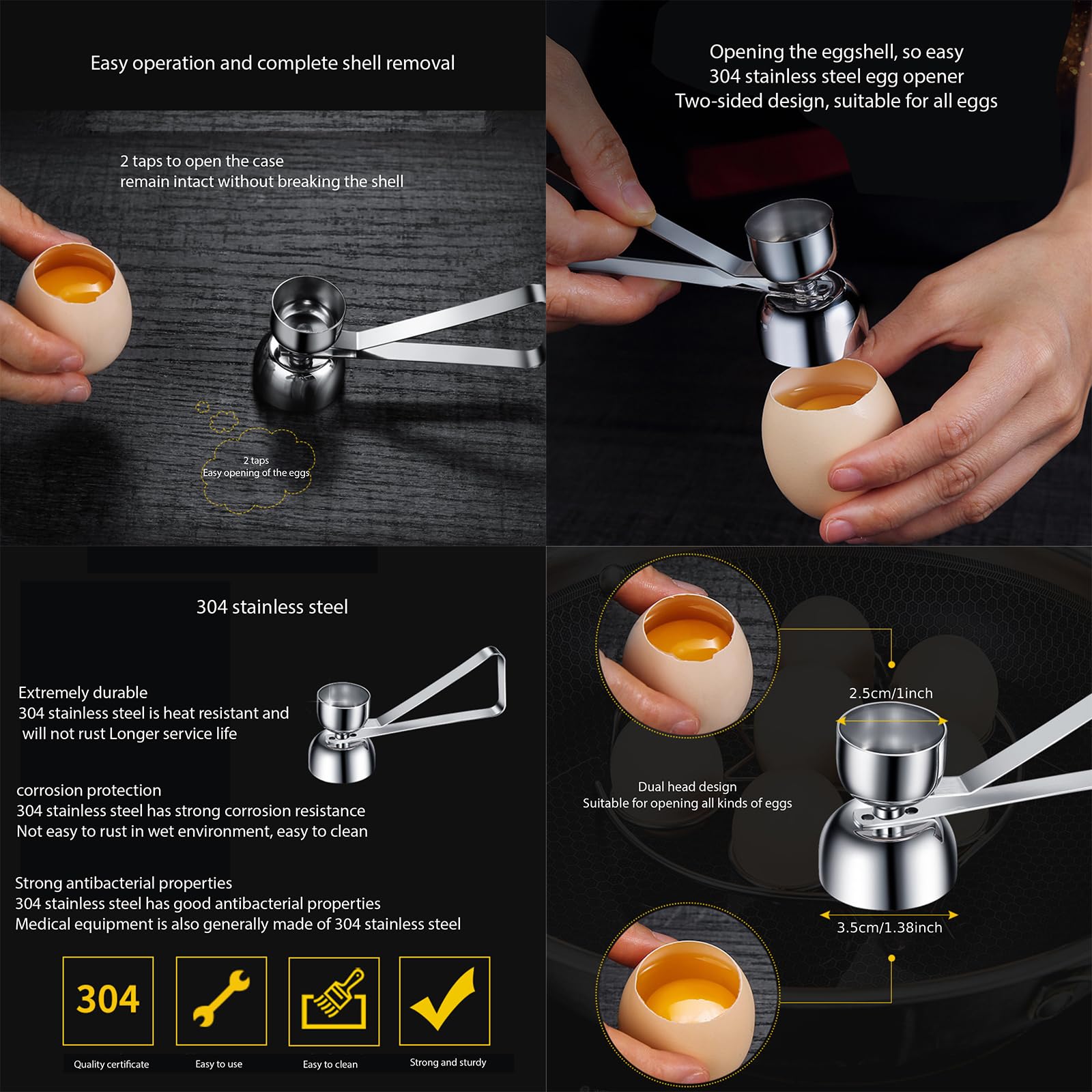 Easy operation and complete shell removal

2 taps to open the case
remain intact without breaking the shell

2 taps
Easy opening of the eggs

Opening the eggshell, so easy
304 stainless steel egg opener
Two-sided design, suitable for all eggs

304 stainless steel

Extremely durable
304 stainless steel is heat resistant and will not rust Longer service life

corrosion protection
304 stainless steel has strong corrosion resistance
Not easy to rust in wet environment, easy to clean

Strong antibacterial properties
304 stainless steel has good antibacterial properties
Medical equipment is also generally made of 304 stainless steel

304

Quality certificate

Easy to use

Easy to clean

Strong and sturdy

2.5cm/1inch

Dual head design
Suitable for opening all kinds of eggs

3.5cm/1.38inch