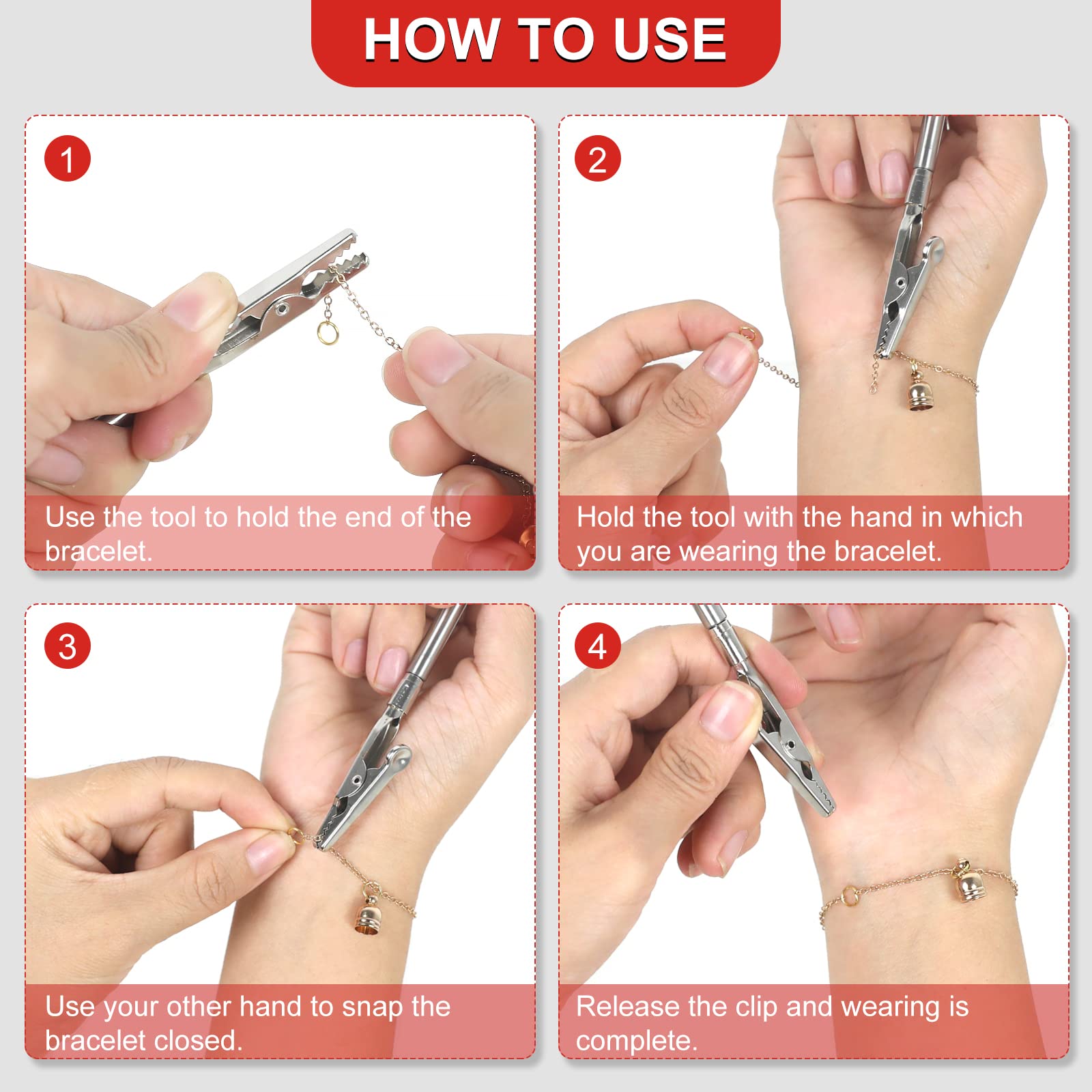 HOW TO USE

1

Use the tool to hold the end of the bracelet.

2

Hold the tool with the hand in which you are wearing the bracelet.

3

Use your other hand to snap the bracelet closed.

4

Release the clip and wearing is complete.