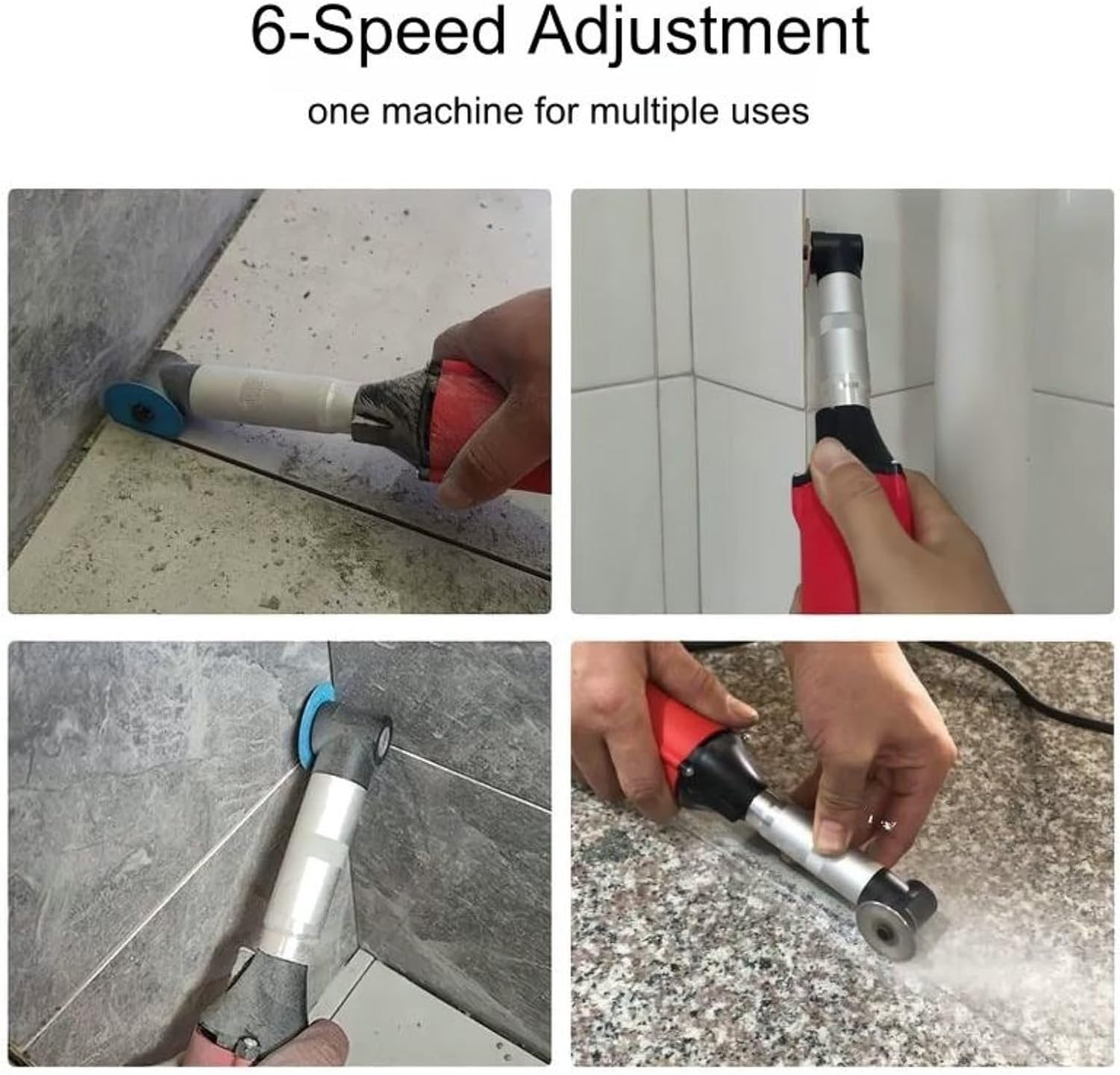 6-Speed Adjustment

one machine for multiple uses