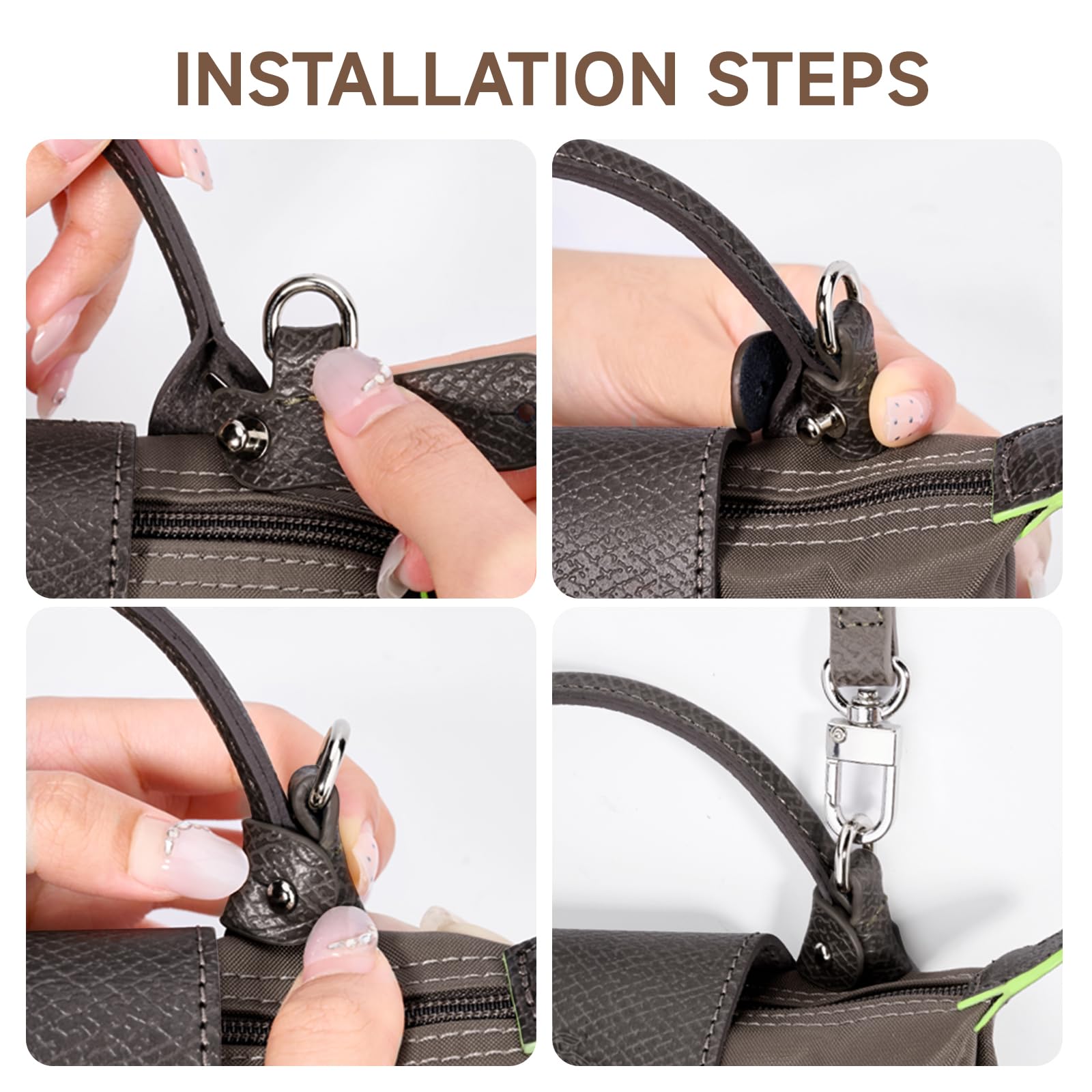 INSTALLATION STEPS