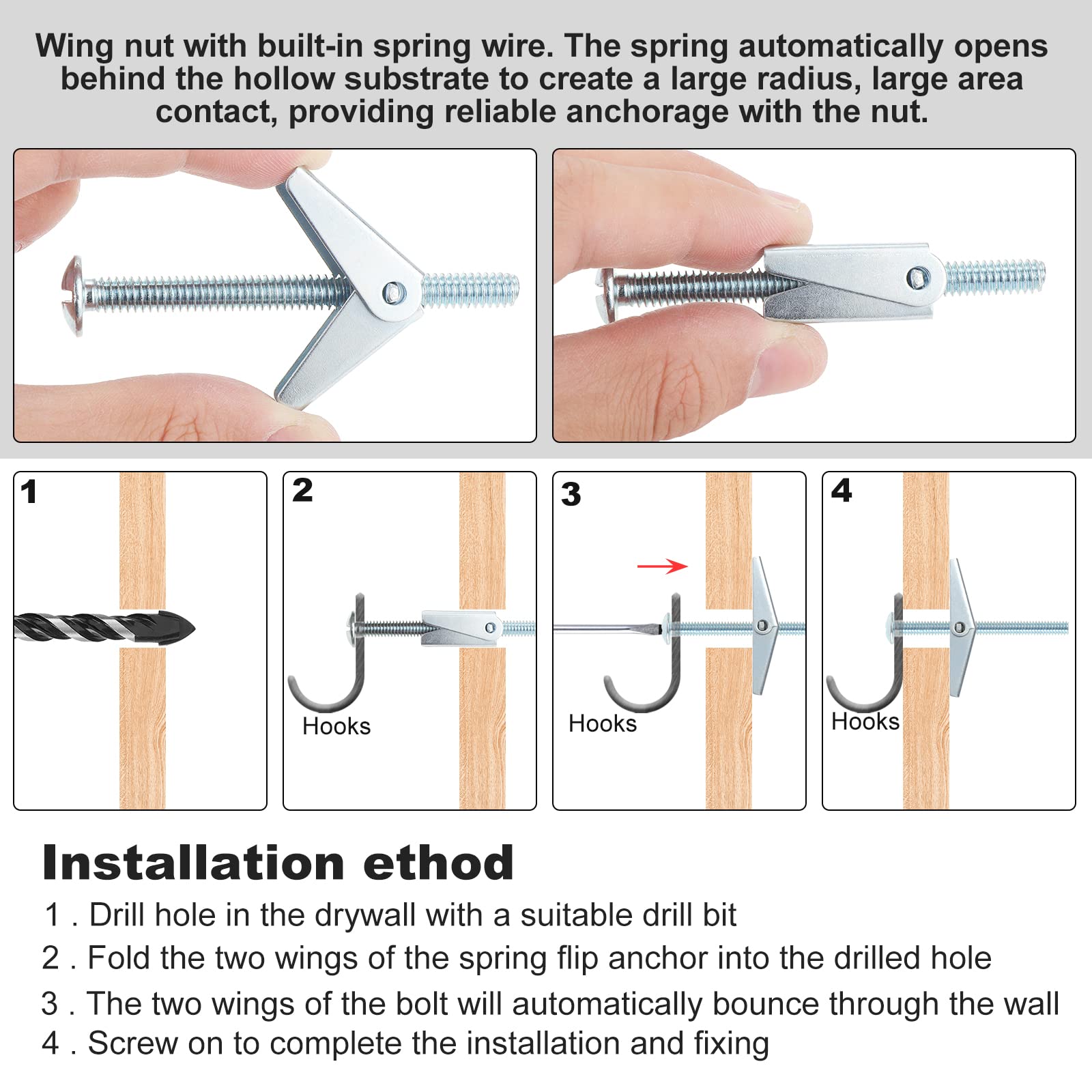 Wing nut with built-in spring wire. The spring automatically opens behind the hollow substrate to create a large radius, large area contact, providing reliable anchorage with the nut.

1

2

Hooks

3

Hooks

4

Hooks

Installation ethod

1 . Drill hole in the drywall with a suitable drill bit

2 . Fold the two wings of the spring flip anchor into the drilled hole

3 . The two wings of the bolt will automatically bounce through the wall

4 . Screw on to complete the installation and fixing