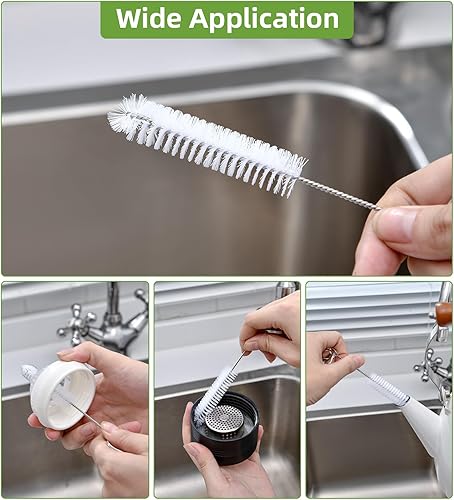 Wide Application